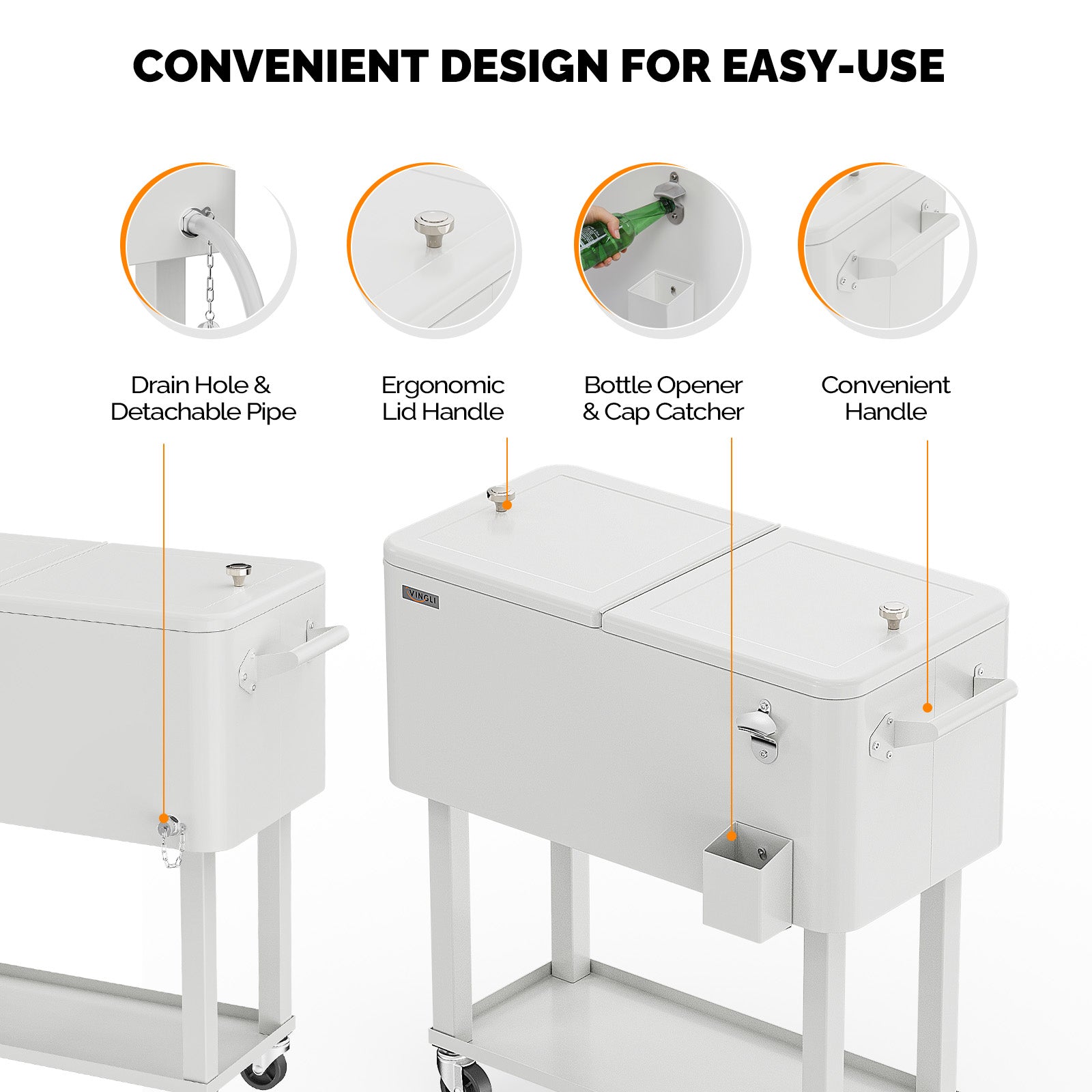 CONVENIENT DESIGN FOR EASY-USE

Drain Hole & Detachable Pipe

Ergonomic Lid Handle

Bottle Opener & Cap Catcher

Convenient Handle

VINGLI