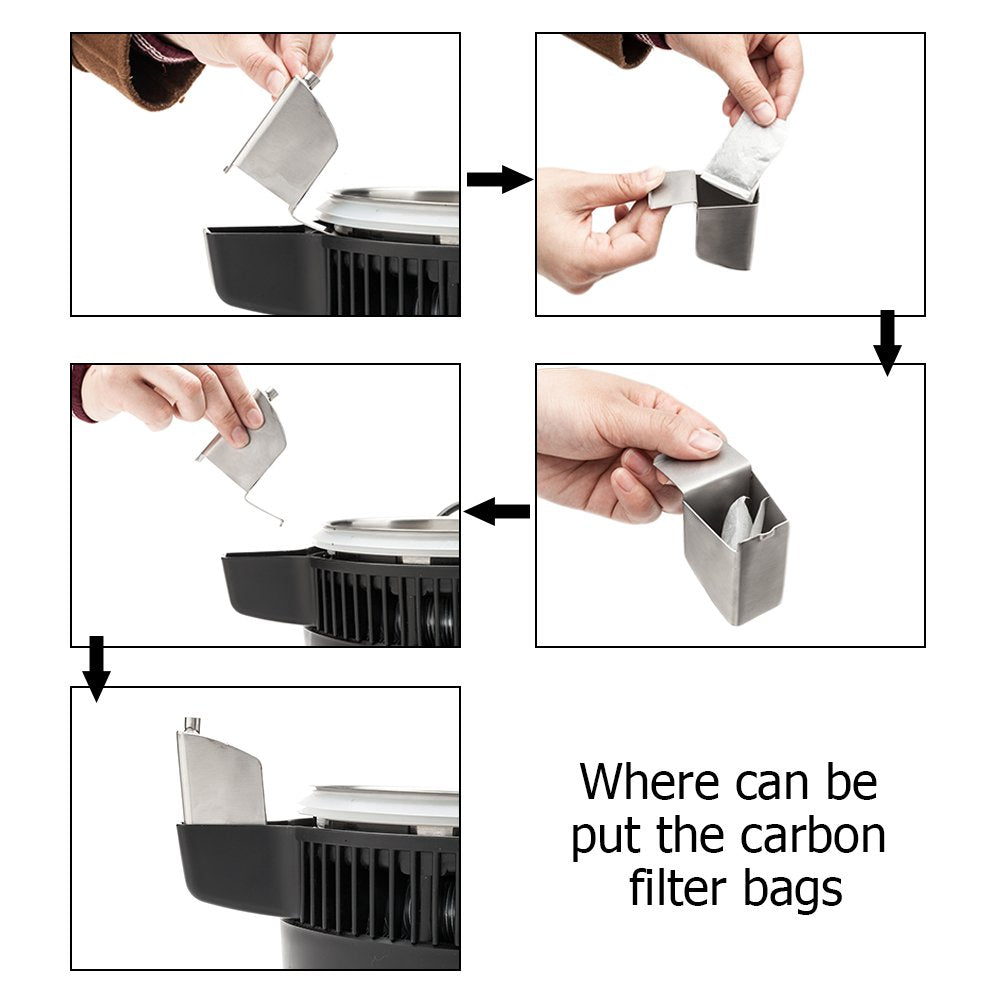 Where can be put the carbon filter bags