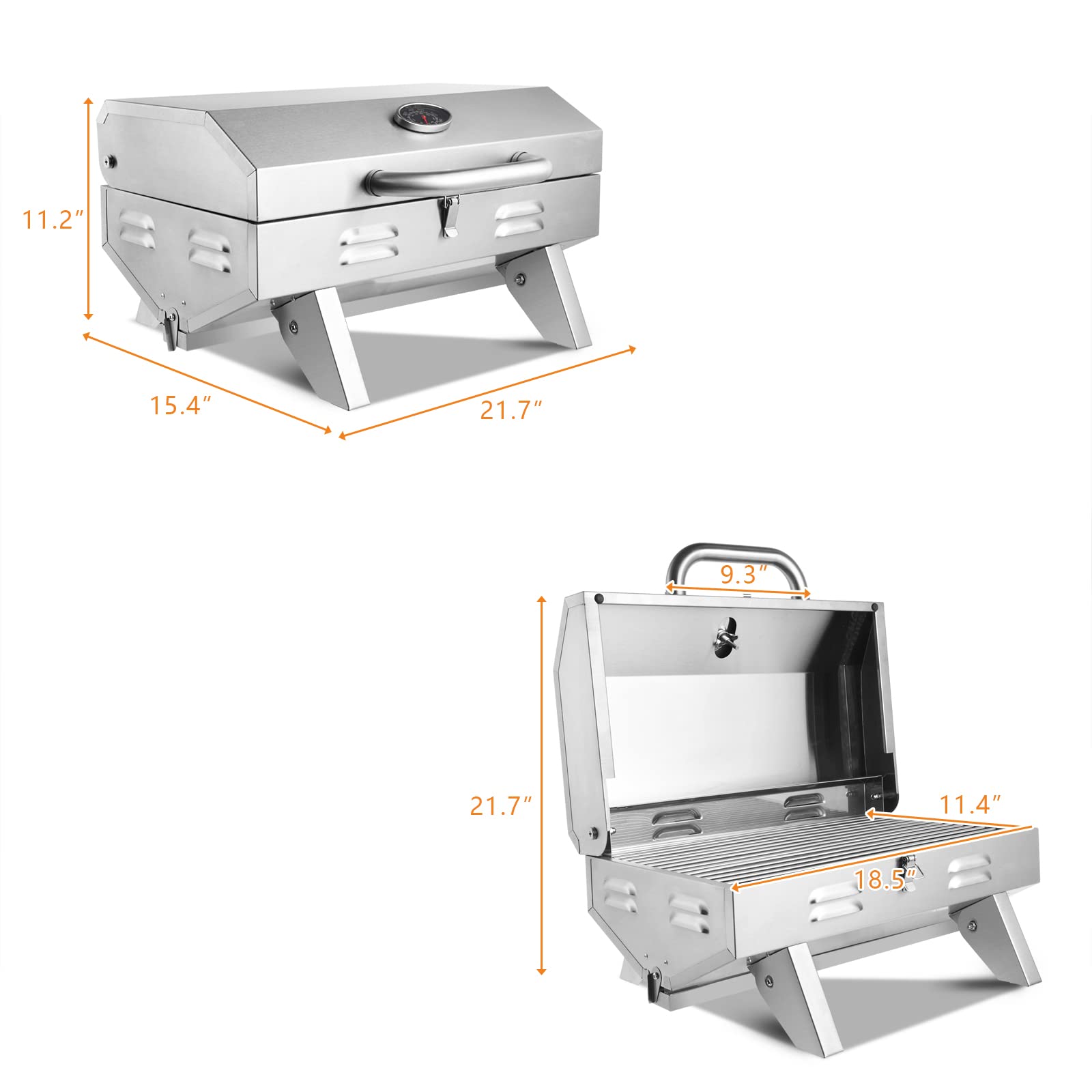 11.2″

15.4″

21.7″

9.3″

21.7″

11.4″

18.5″