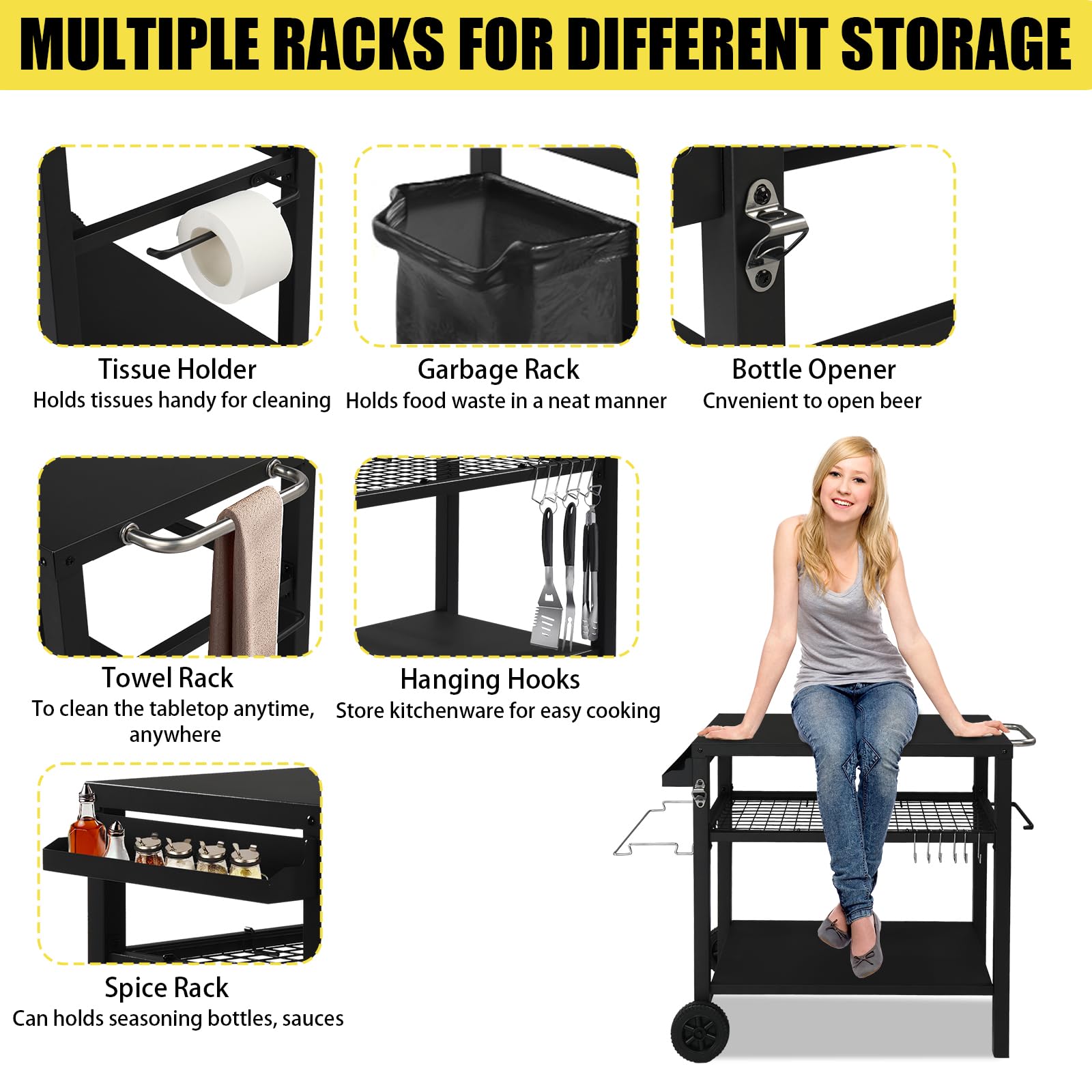 MULTIPLE RACKS FOR DIFFERENT STORAGE

Tissue Holder
Holds tissues handy for cleaning

Garbage Rack
Holds food waste in a neat manner

Bottle Opener
Cnvenient to open beer

Towel Rack
To clean the tabletop anytime, anywhere

Hanging Hooks
Store kitchenware for easy cooking

Spice Rack
Can holds seasoning bottles, sauces