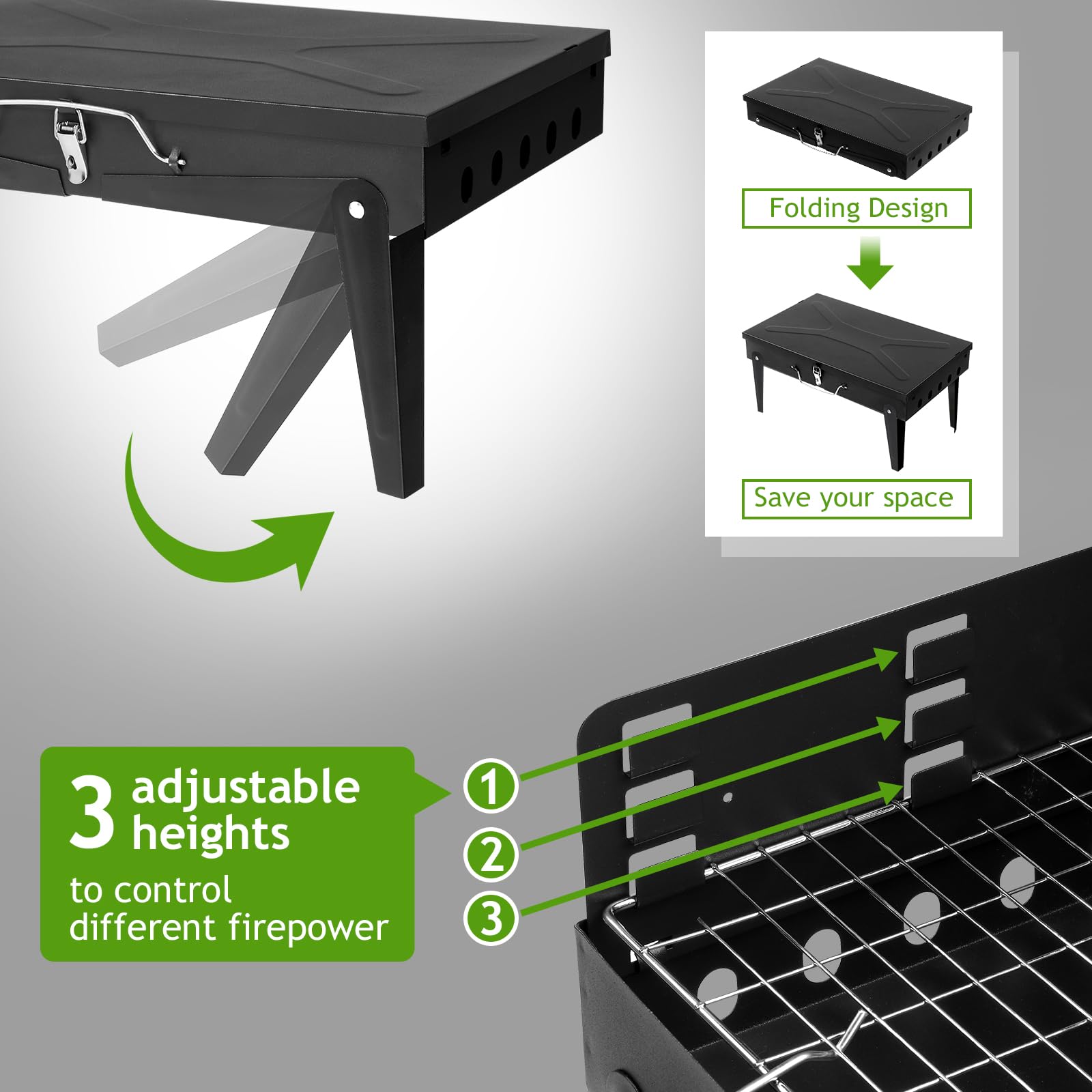 Folding Design

Save your space

3 adjustable heights

to control different firepower

1

2

3