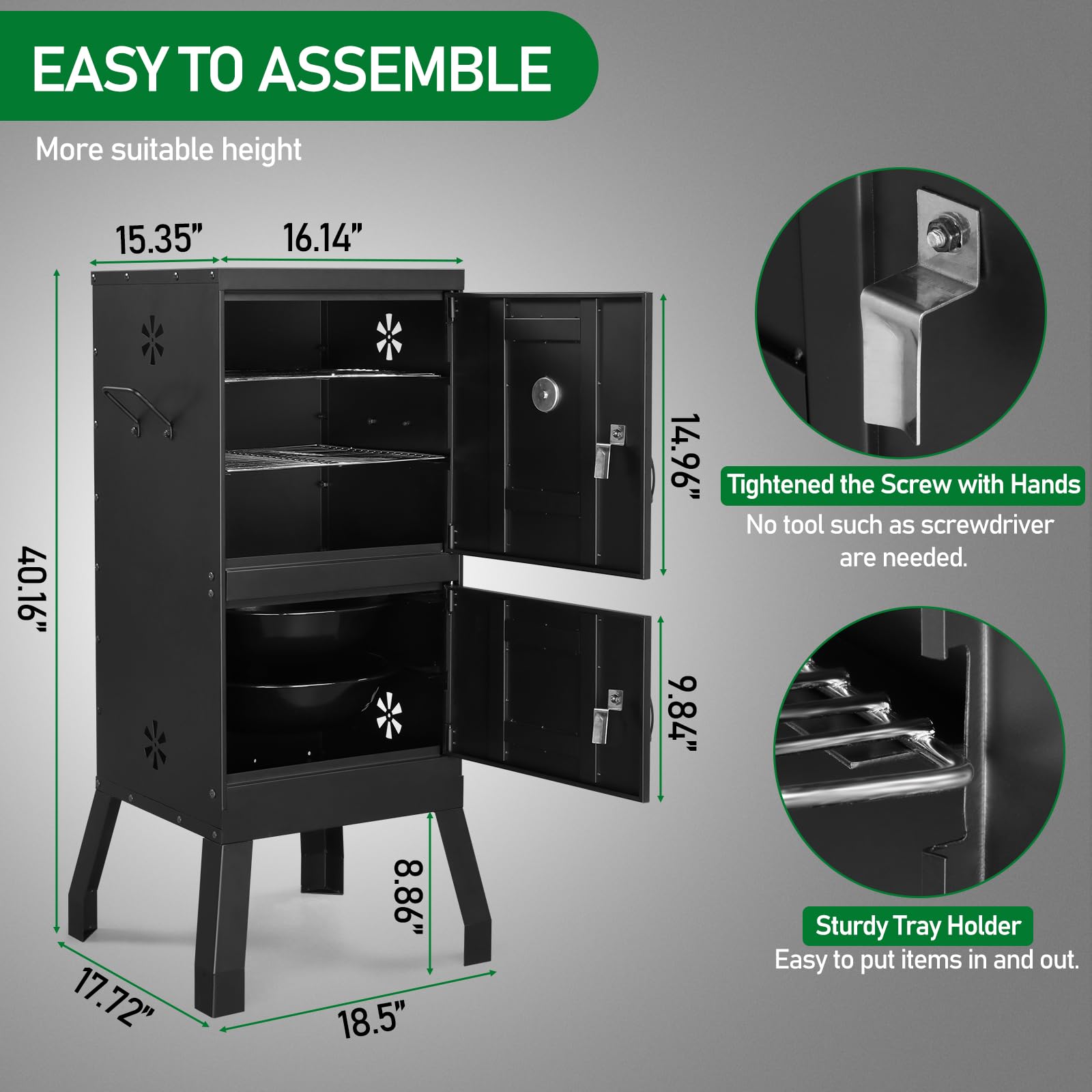 EASY TO ASSEMBLE

More suitable height

15.35"

16.14"

40.16"

14.96"

9.84"

8.86"

17.72"

18.5"

Tightened the Screw with Hands

No tool such as screwdriver are needed.

Sturdy Tray Holder

Easy to put items in and out.