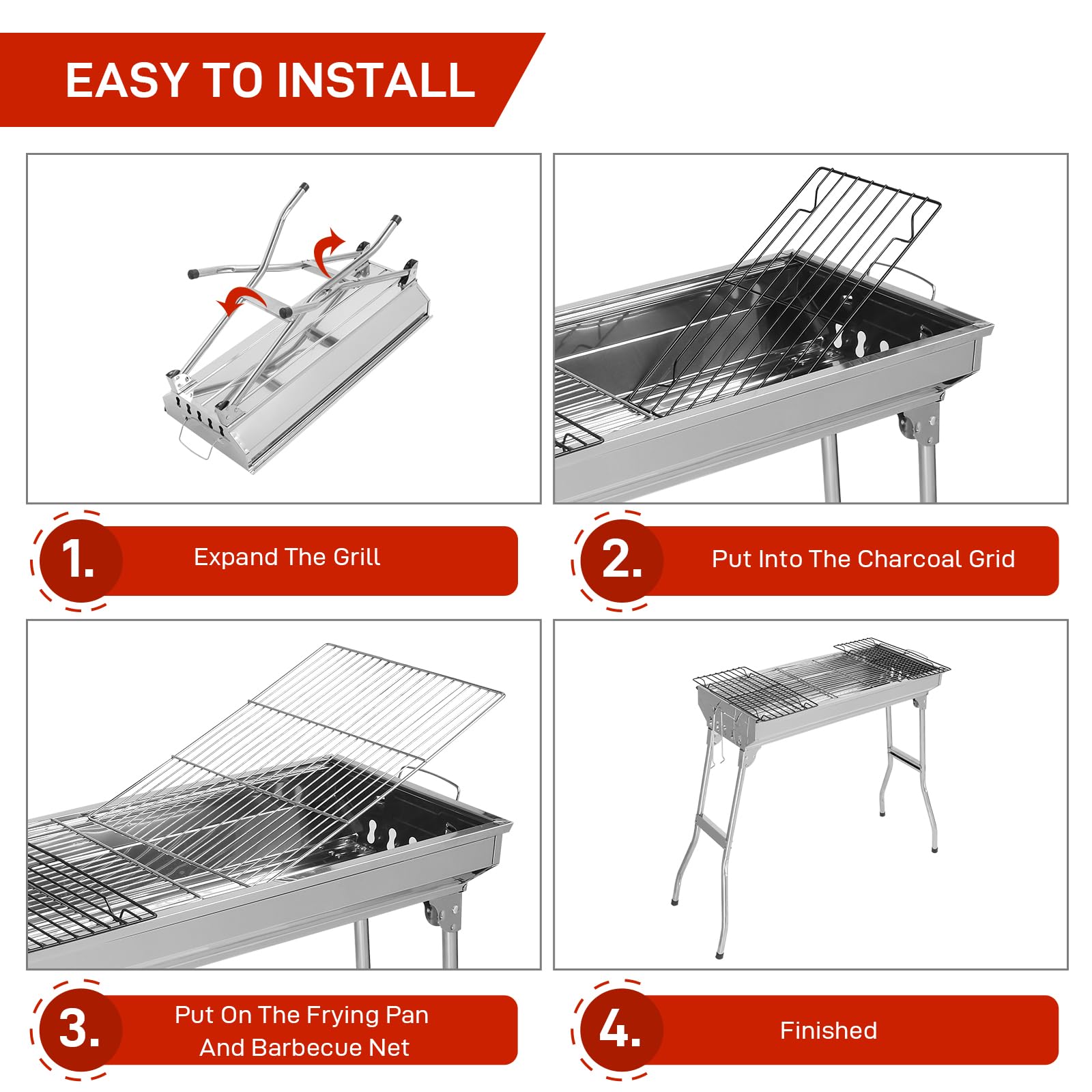 EASY TO INSTALL

1. Expand The Grill

2. Put Into The Charcoal Grid

3. Put On The Frying Pan And Barbecue Net

4. Finished