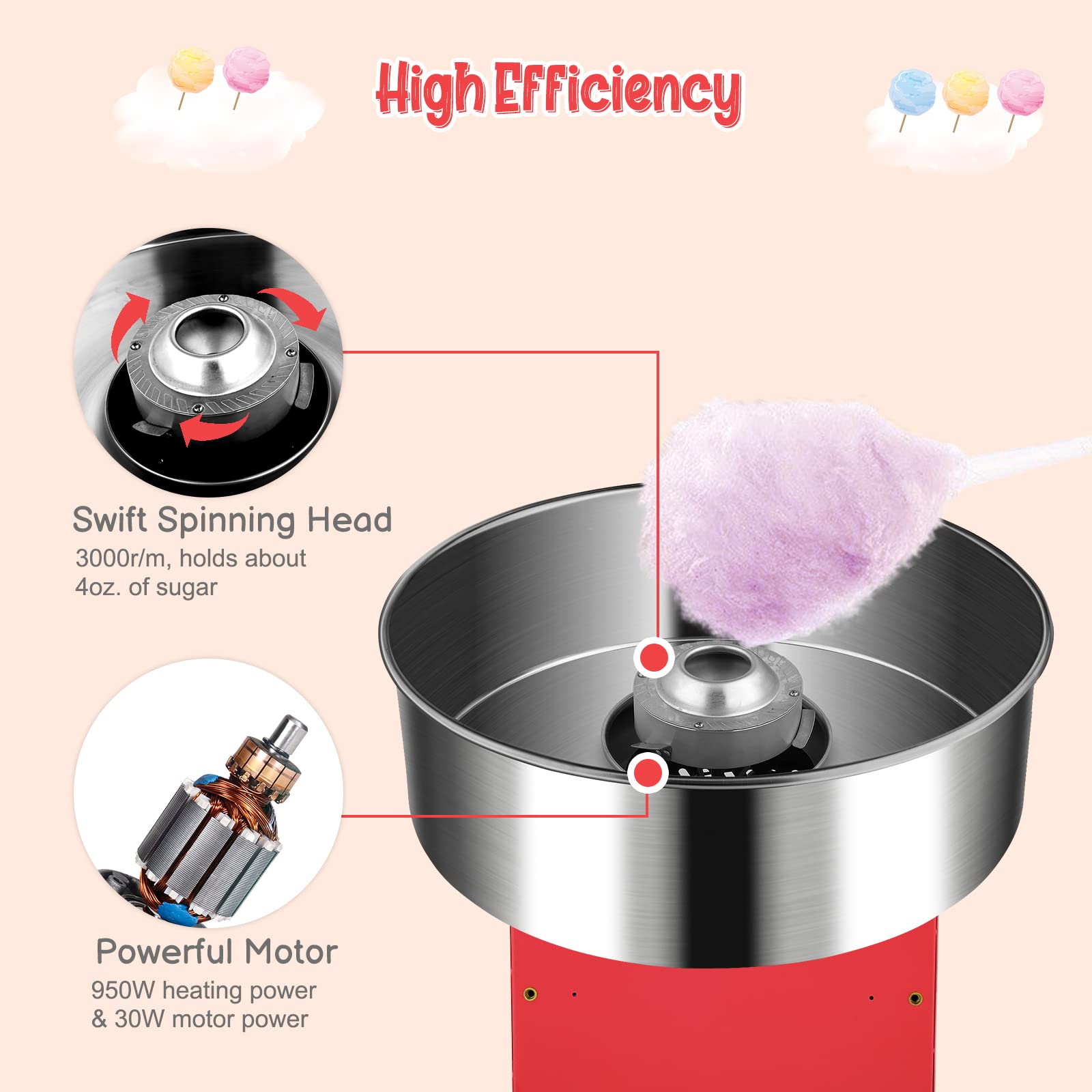 High Efficiency

Swift Spinning Head
3000r/m, holds about 4oz. of sugar

Powerful Motor
950W heating power & 30W motor power