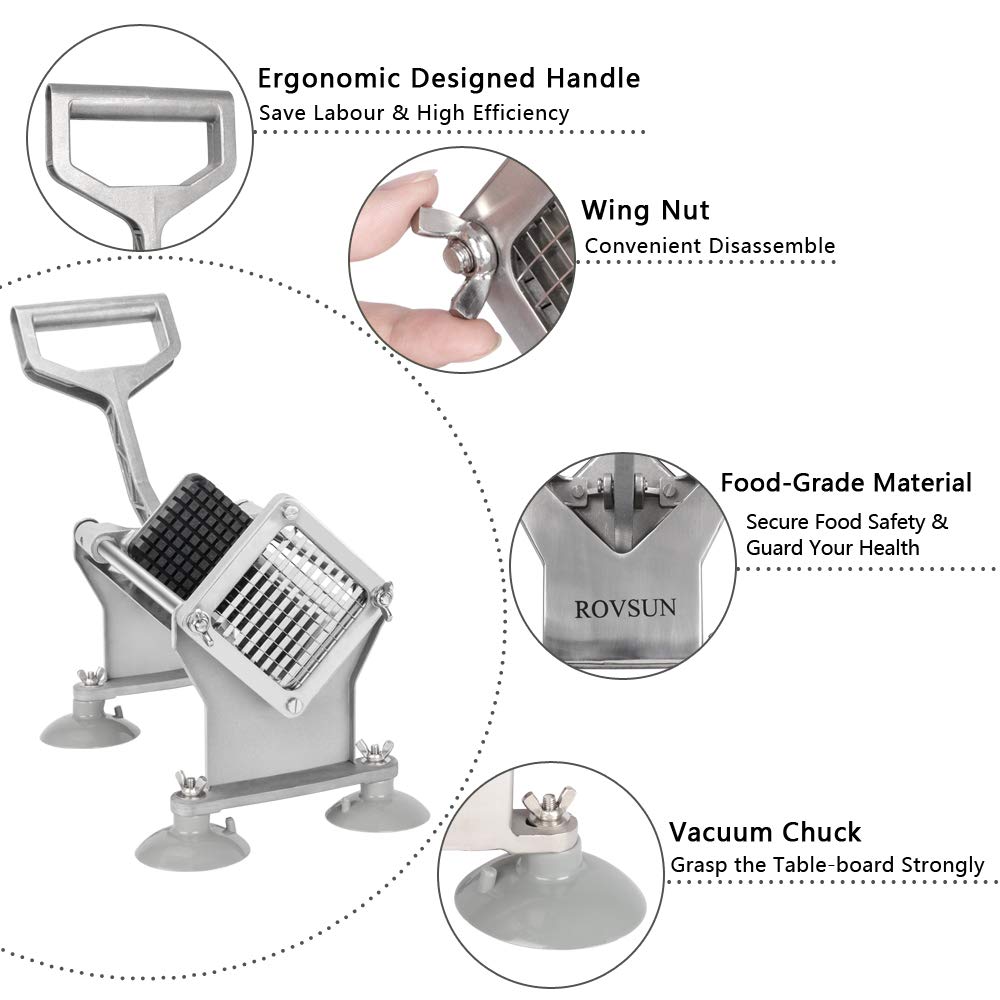 Ergonomic Designed Handle
Save Labour & High Efficiency

Wing Nut
Convenient Disassemble

Food-Grade Material
Secure Food Safety & Guard Your Health

ROVSUN

Vacuum Chuck
Grasp the Table-board Strongly