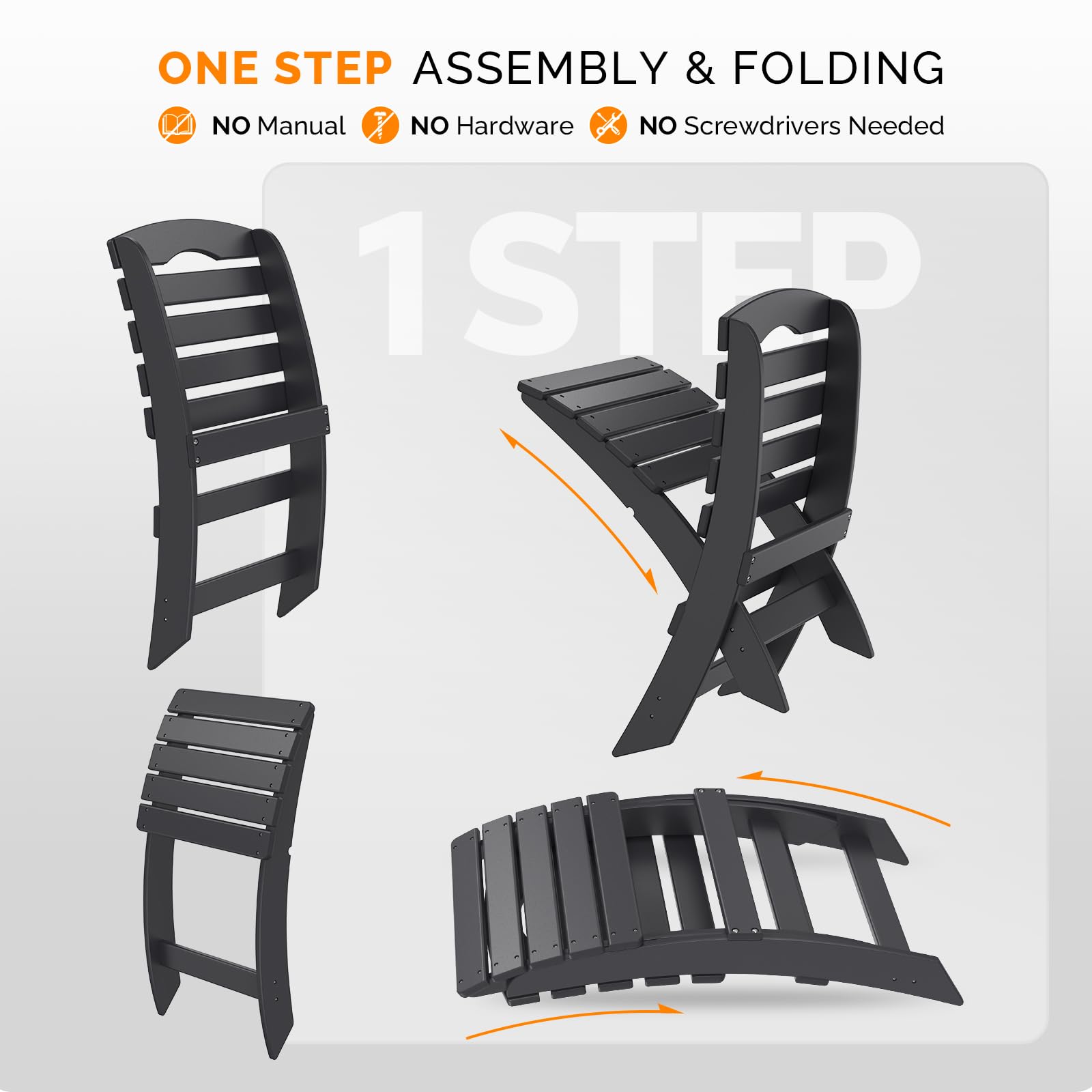 ONE STEP ASSEMBLY & FOLDING

NO Manual NO Hardware NO Screwdrivers Needed

1 STEP