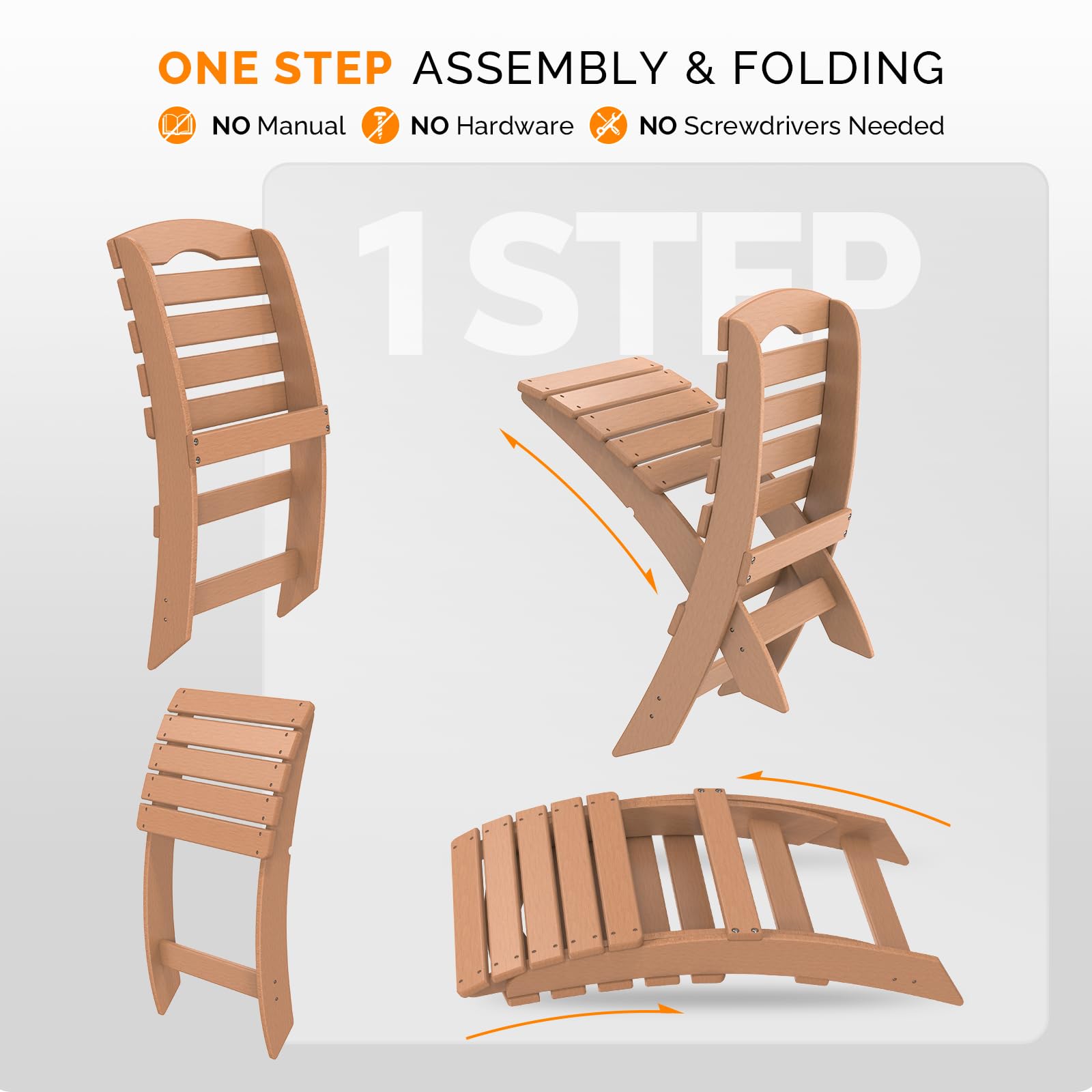 ONE STEP ASSEMBLY & FOLDING

NO Manual NO Hardware NO Screwdrivers Needed

1 STEP