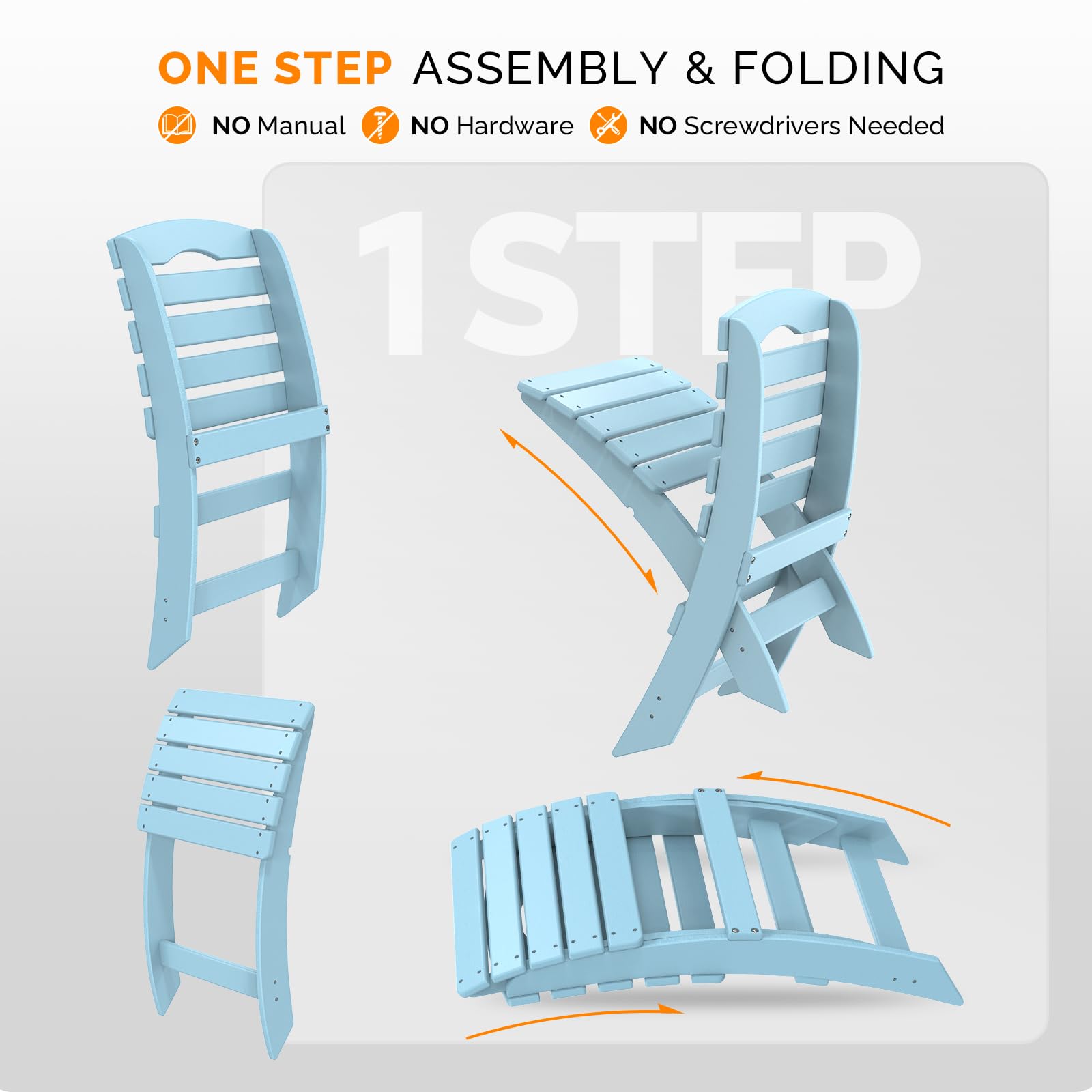 ONE STEP ASSEMBLY & FOLDING

NO Manual NO Hardware NO Screwdrivers Needed

1 STEP