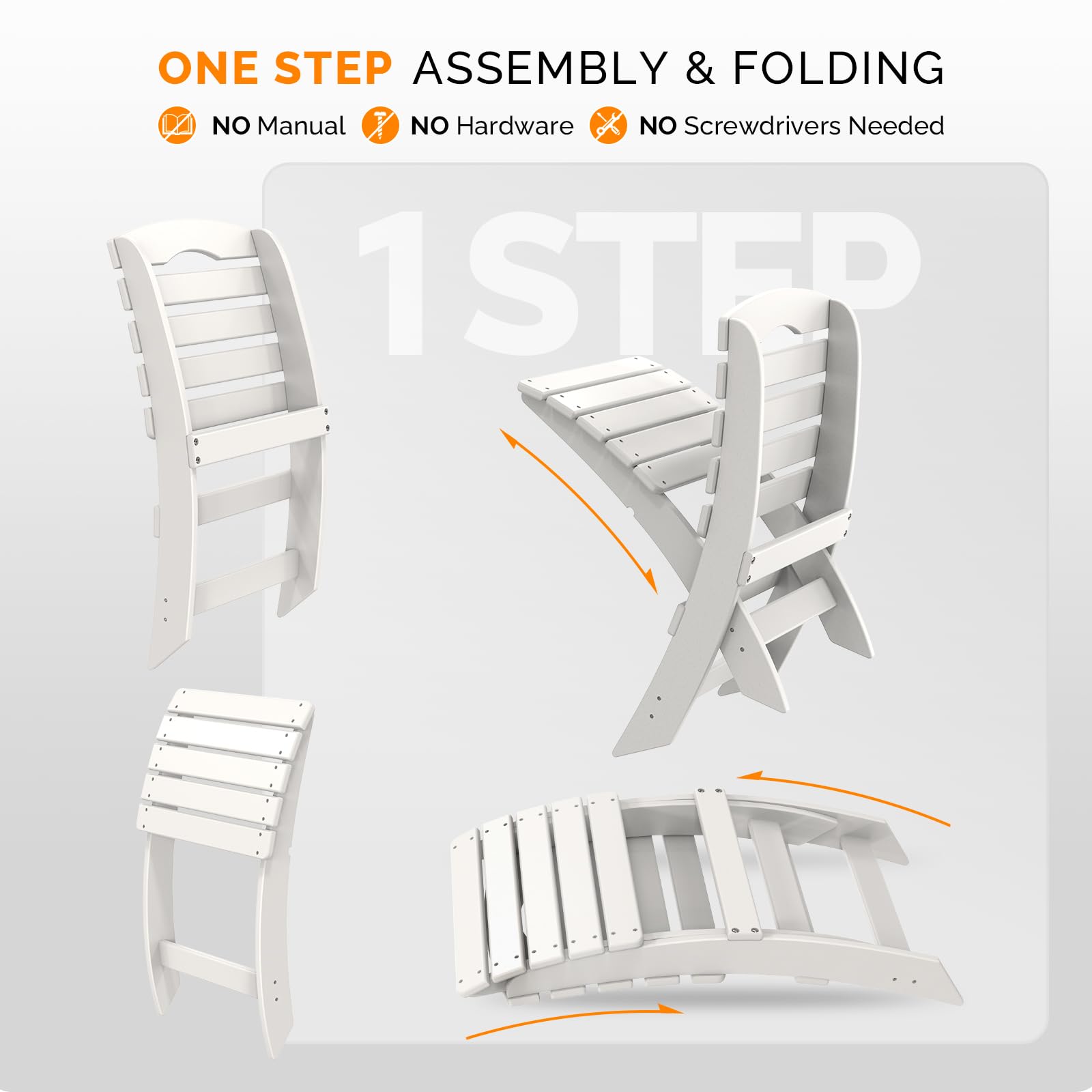 ONE STEP ASSEMBLY & FOLDING

NO Manual NO Hardware NO Screwdrivers Needed

1 STEP