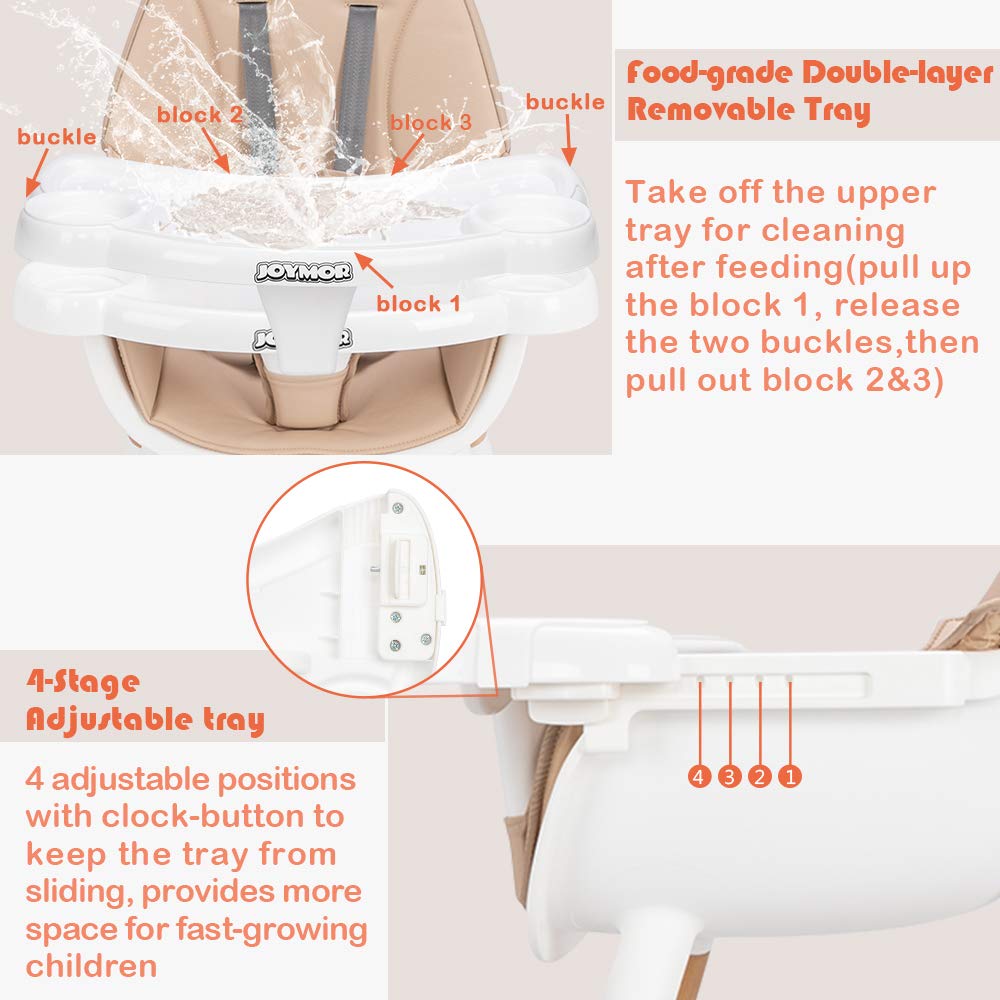 buckle

block 2

block 3

buckle

JOYMOR

block 1

JOYMOR

Food-grade Double-layer Removable Tray

Take off the upper tray for cleaning after feeding(pull up the block 1, release the two buckles,then pull out block 2&3)

4-Stage Adjustable tray

4 adjustable positions with clock-button to keep the tray from sliding, provides more space for fast-growing children

4 3 2 1