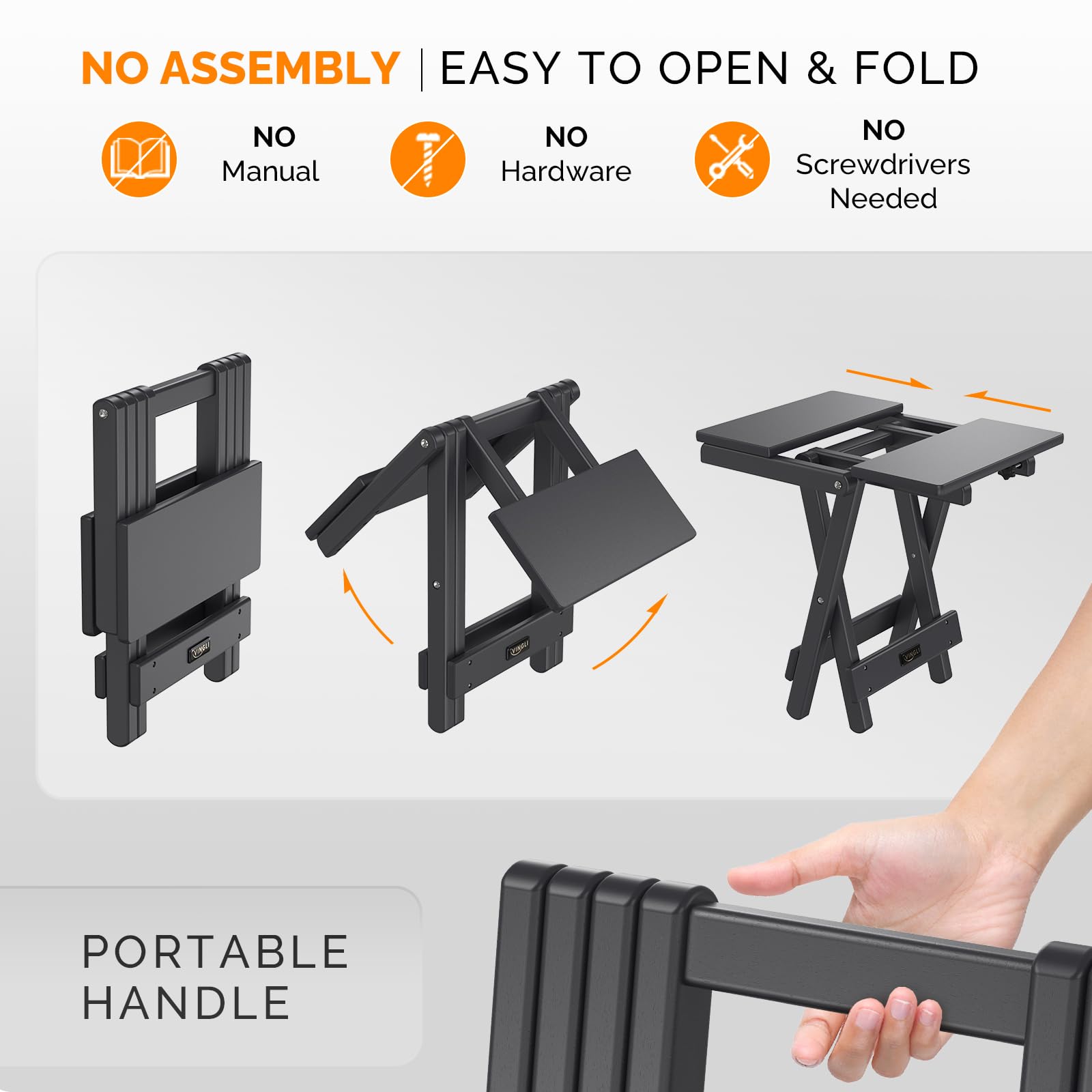 NO ASSEMBLY | EASY TO OPEN & FOLD

NO
Manual

NO
Hardware

NO
Screwdrivers
Needed

VINGLI

VINGLI

VINGLI

PORTABLE
HANDLE