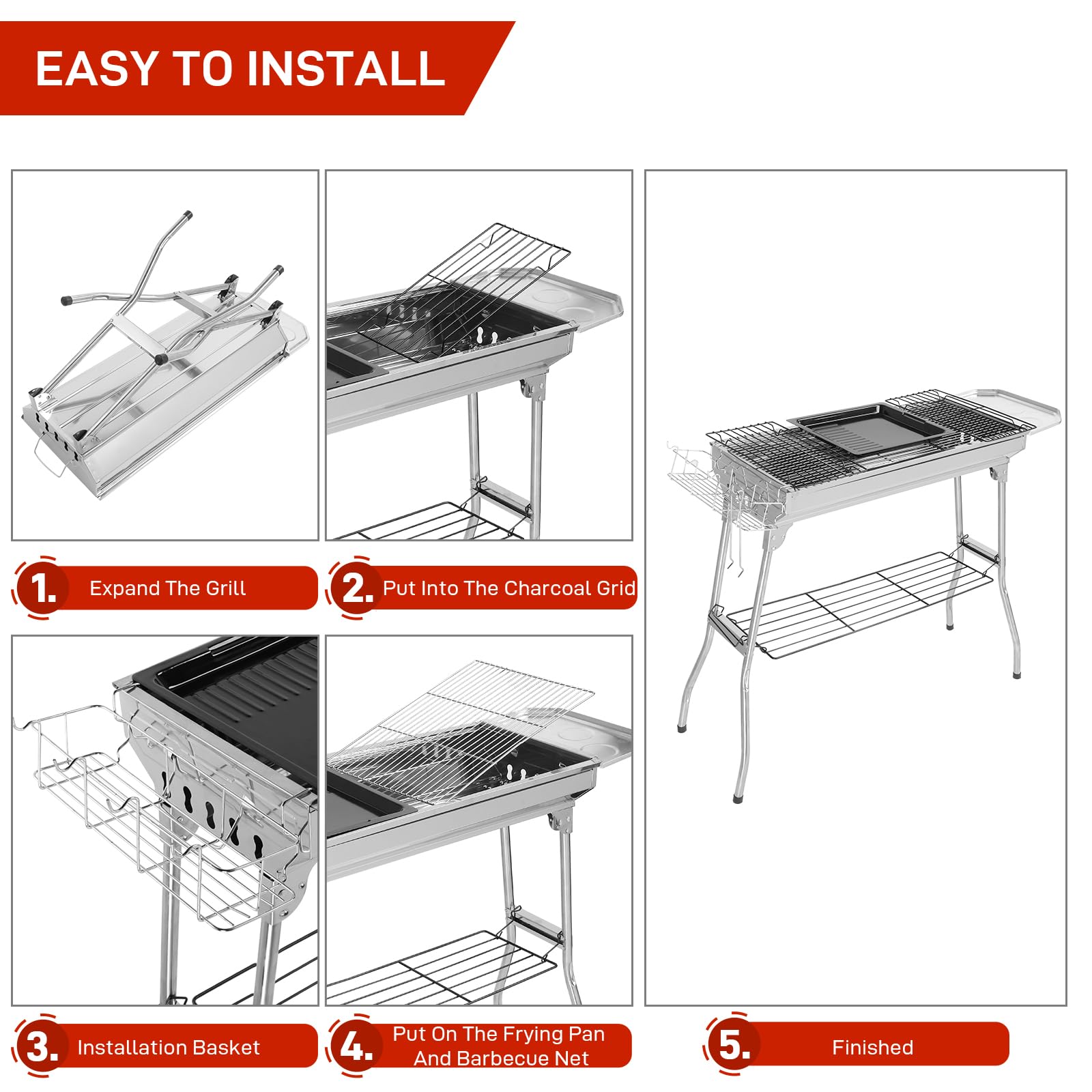 EASY TO INSTALL

1. Expand The Grill

2. Put Into The Charcoal Grid

3. Installation Basket

4. Put On The Frying Pan And Barbecue Net

5. Finished