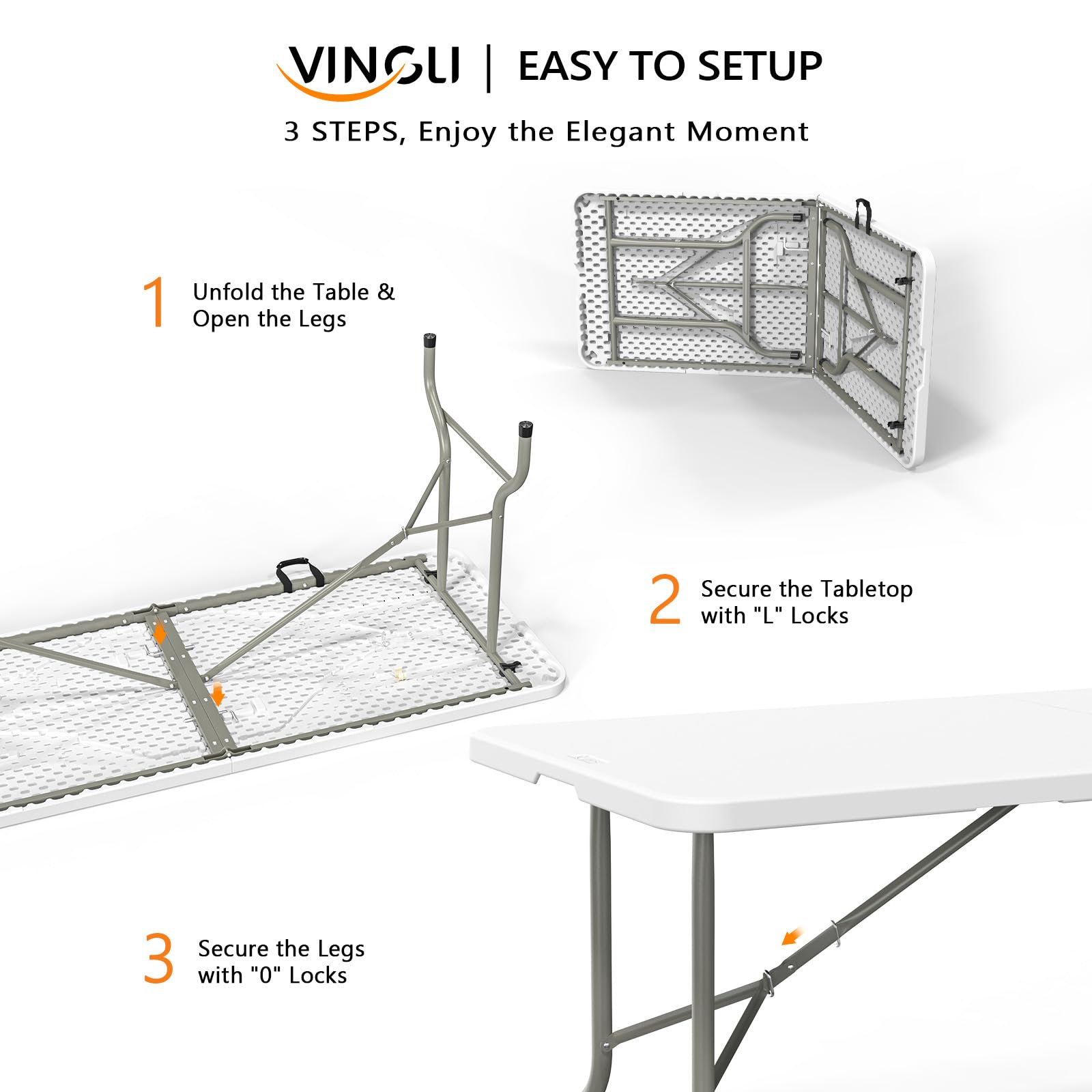 VINGLI | EASY TO SETUP

3 STEPS, Enjoy the Elegant Moment

1 Unfold the Table & Open the Legs

2 Secure the Tabletop with "L" Locks

3 Secure the Legs with "0" Locks