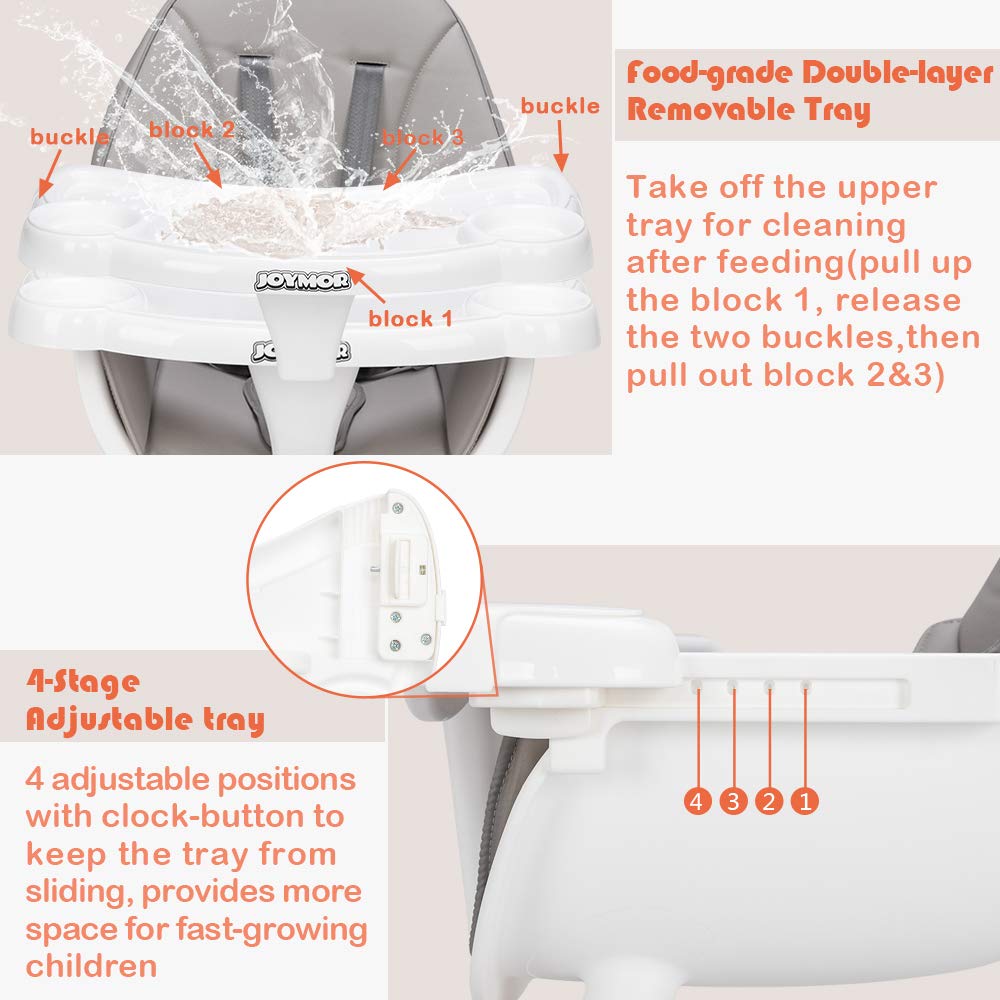 buckle

block 2

block 3

buckle

JOYMOR

block 1

JOYMOR

Food-grade Double-layer Removable Tray

Take off the upper tray for cleaning after feeding(pull up the block 1, release the two buckles,then pull out block 2&3)

4-Stage Adjustable tray

4 adjustable positions with clock-button to keep the tray from sliding, provides more space for fast-growing children

4 3 2 1