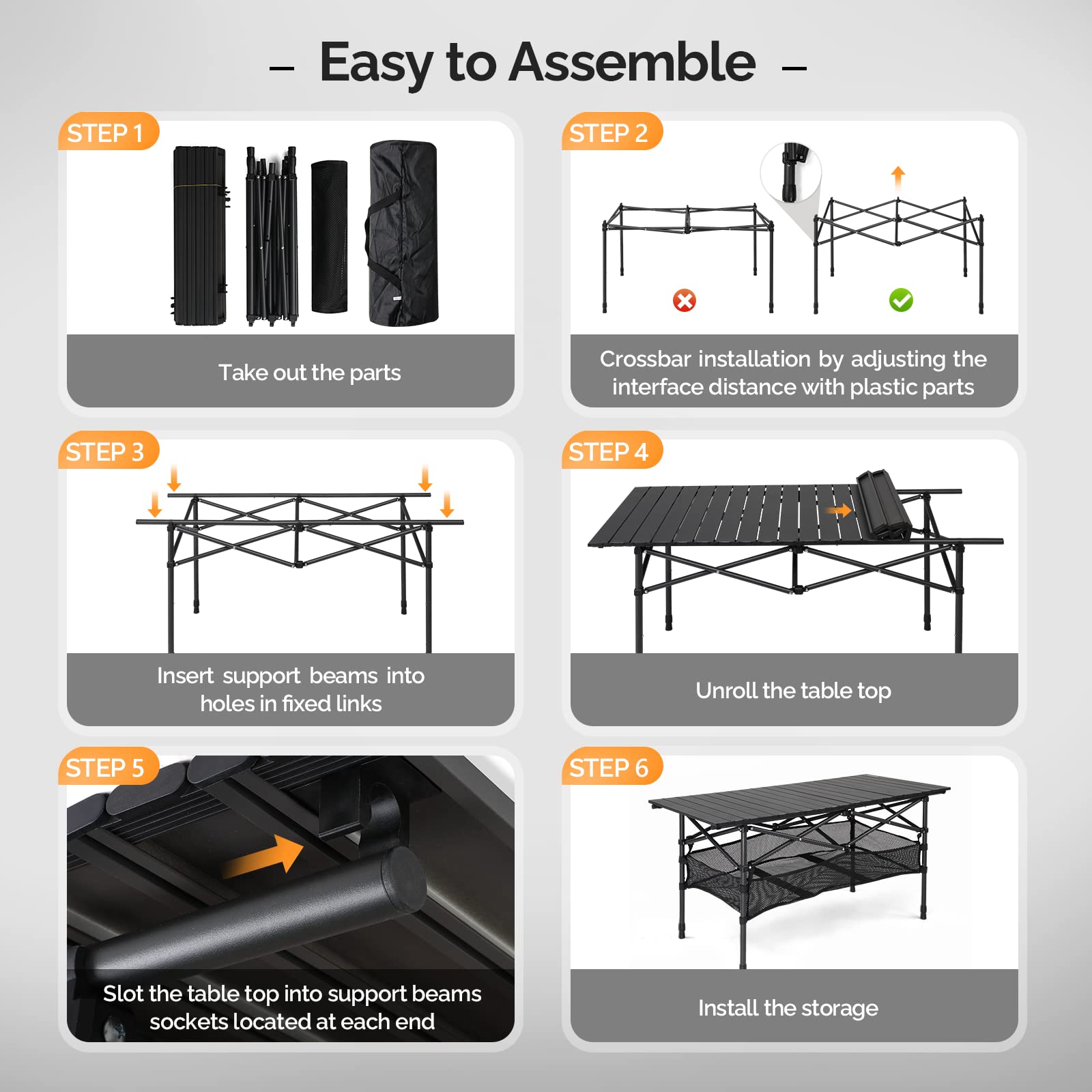 – Easy to Assemble –

STEP 1

Take out the parts

STEP 2

Crossbar installation by adjusting the interface distance with plastic parts

STEP 3

Insert support beams into holes in fixed links

STEP 4

Unroll the table top

STEP 5

Slot the table top into support beams sockets located at each end

STEP 6

Install the storage