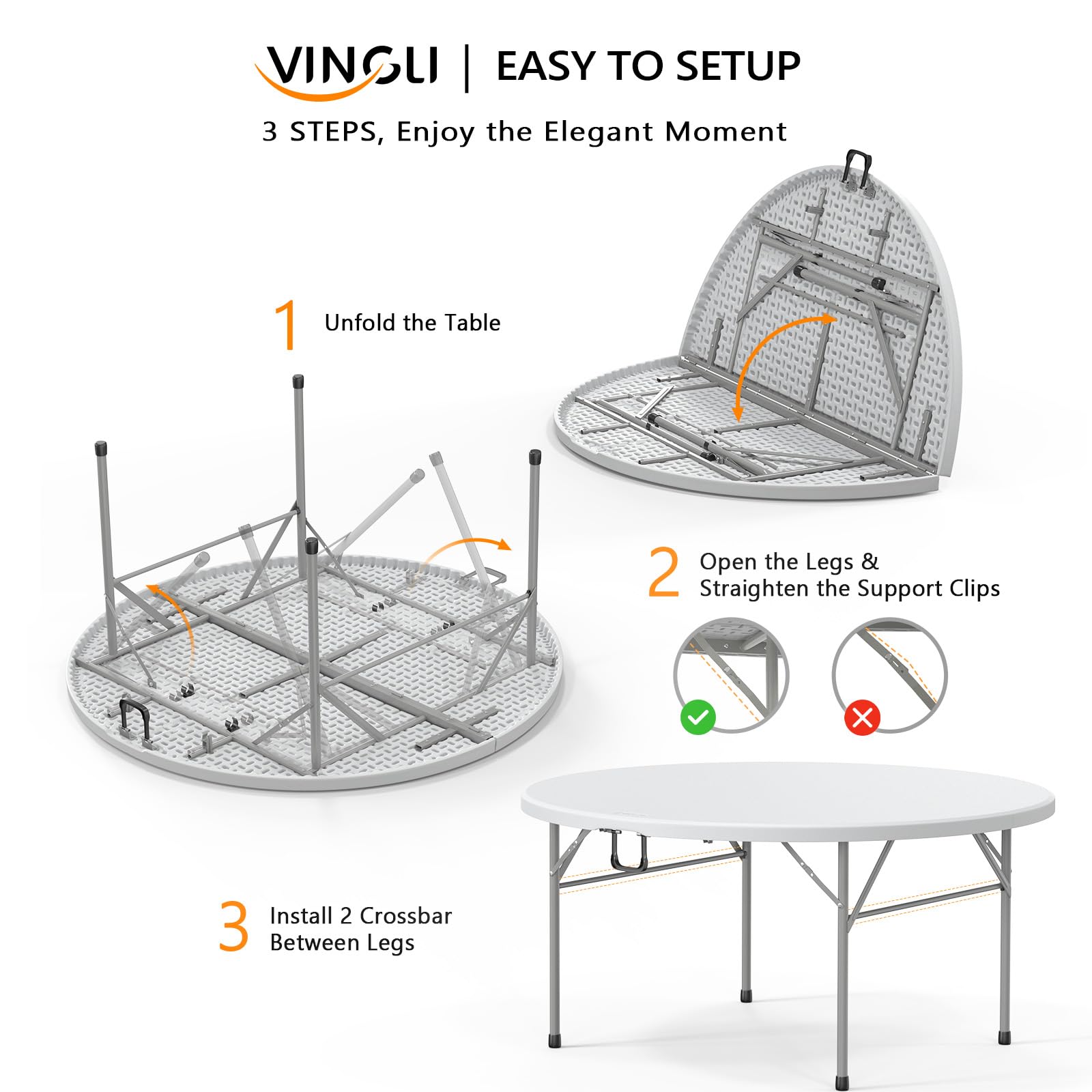 VINGLI | EASY TO SETUP

3 STEPS, Enjoy the Elegant Moment

1 Unfold the Table

2 Open the Legs & Straighten the Support Clips

3 Install 2 Crossbar Between Legs