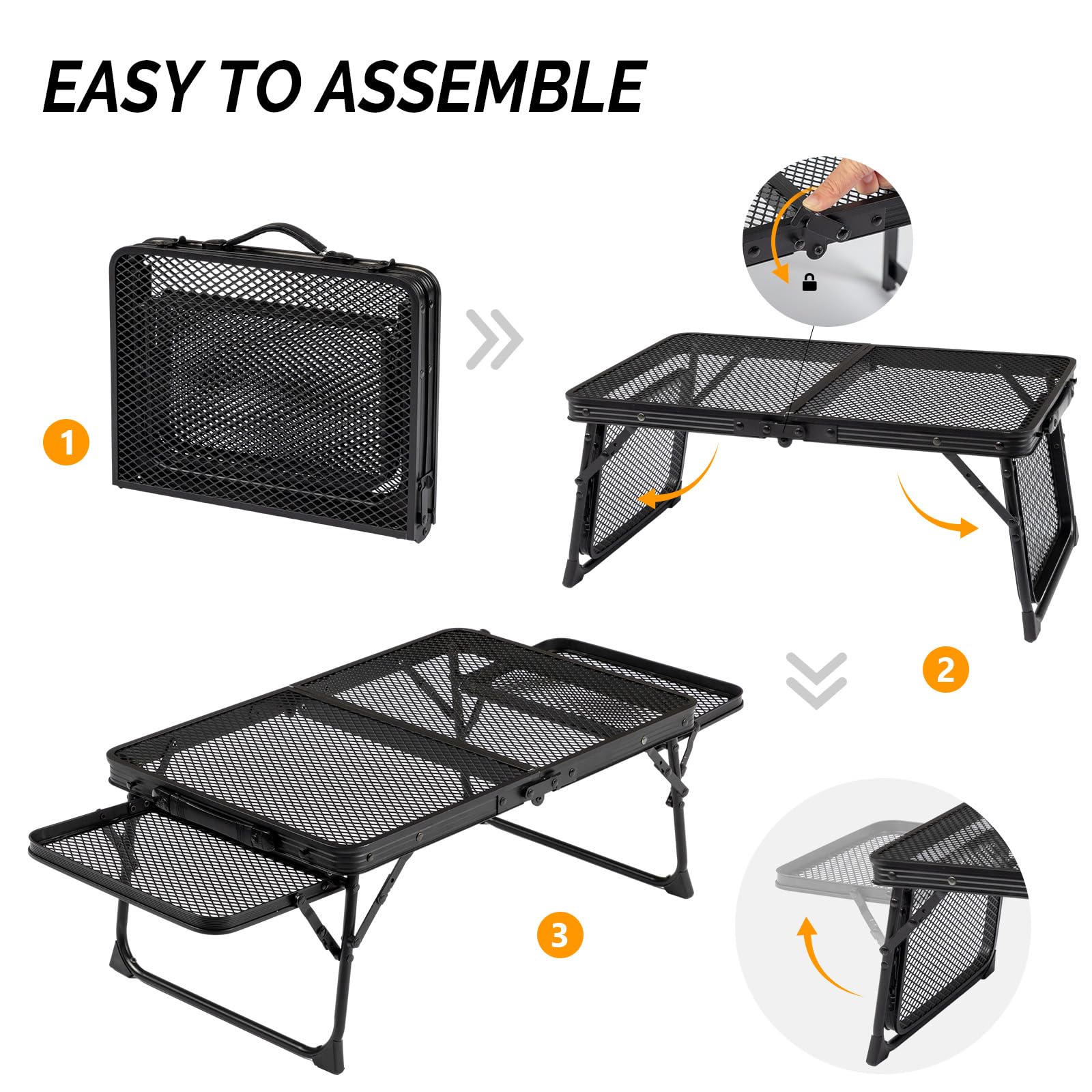 EASY TO ASSEMBLE

1

2

3