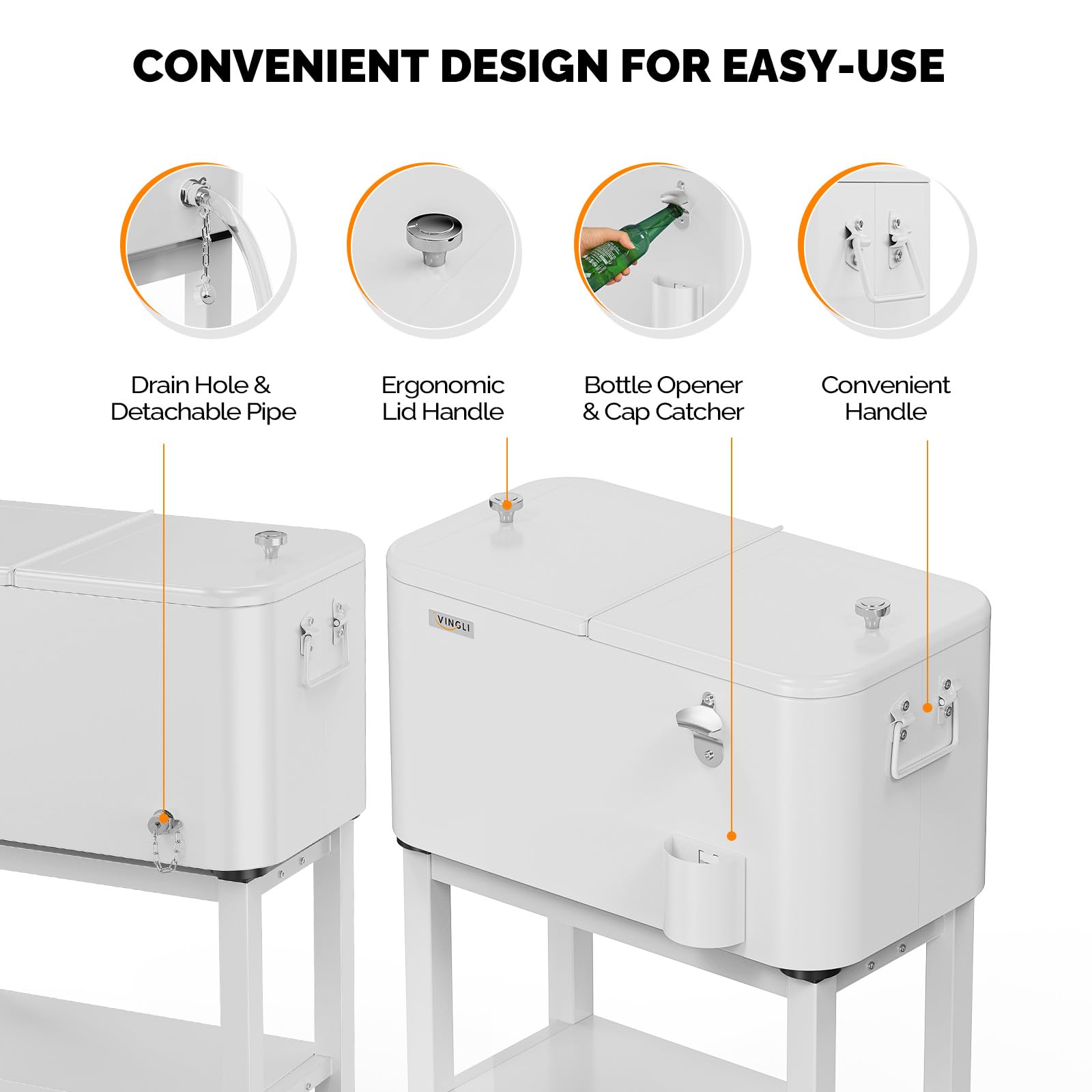 CONVENIENT DESIGN FOR EASY-USE

Drain Hole & Detachable Pipe

Ergonomic Lid Handle

Bottle Opener & Cap Catcher

Convenient Handle

VINGLI