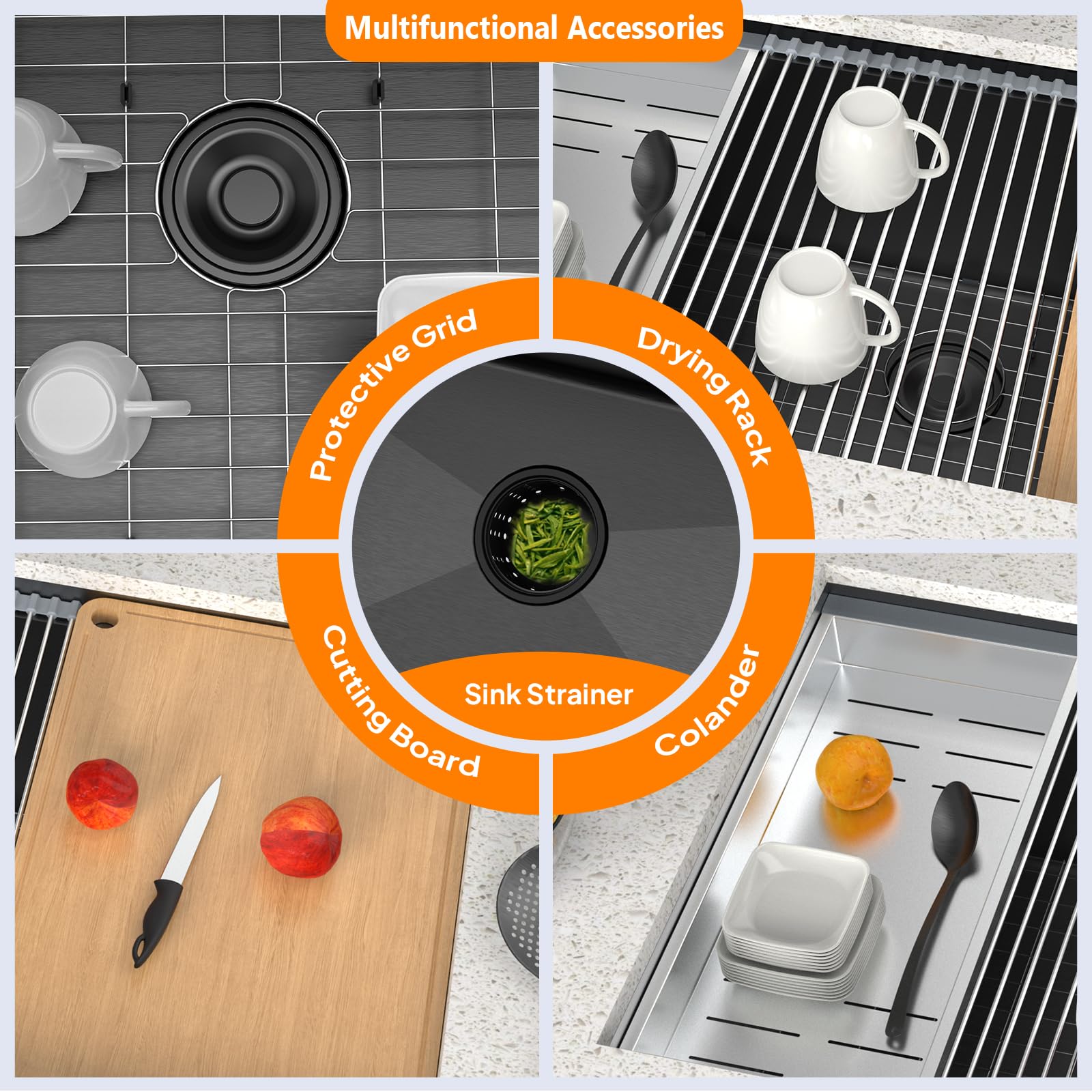 Multifunctional Accessories

Protective Grid

Drying Rack

Sink Strainer

Cutting Board

Colander