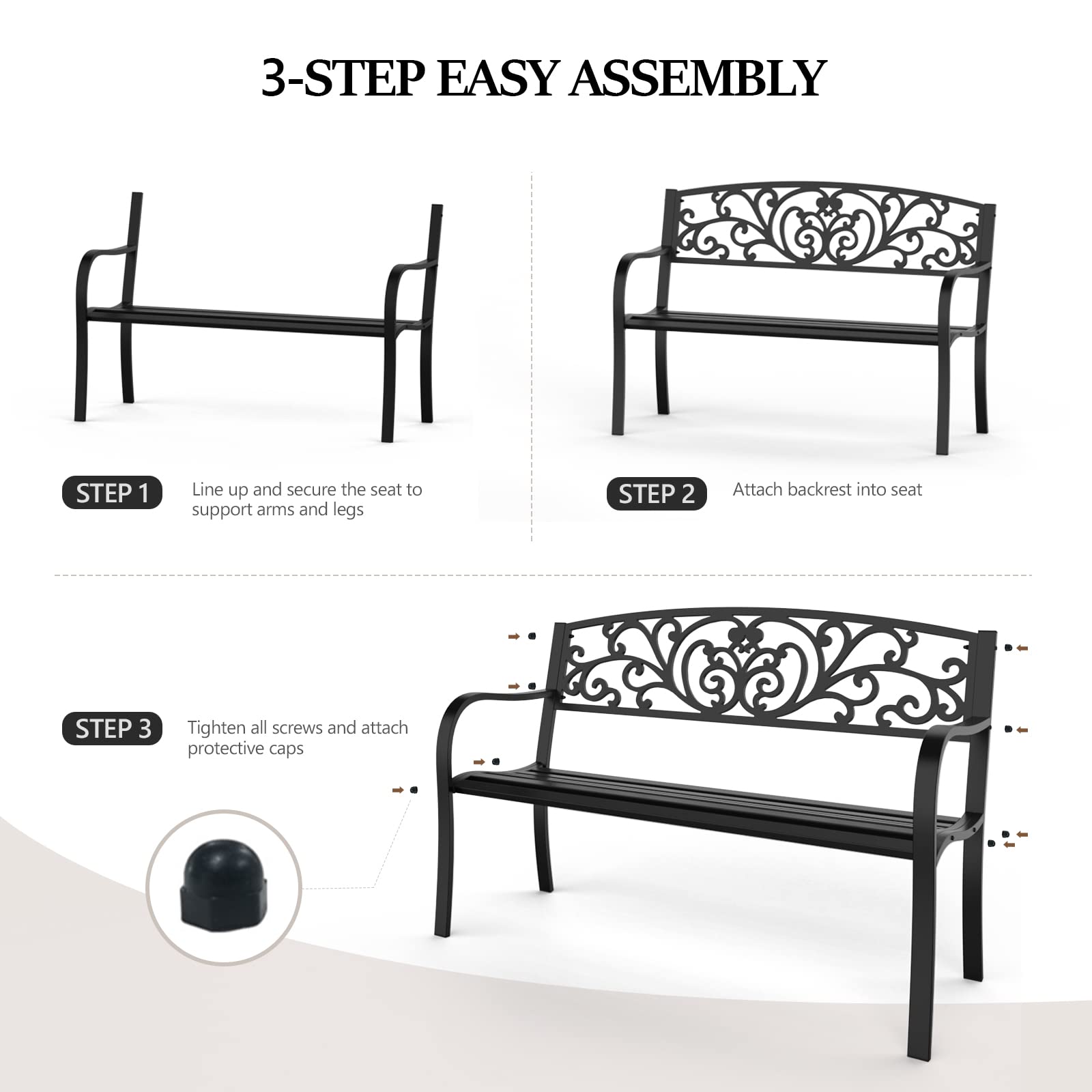 3-STEP EASY ASSEMBLY

STEP 1 Line up and secure the seat to support arms and legs

STEP 2 Attach backrest into seat

STEP 3 Tighten all screws and attach protective caps