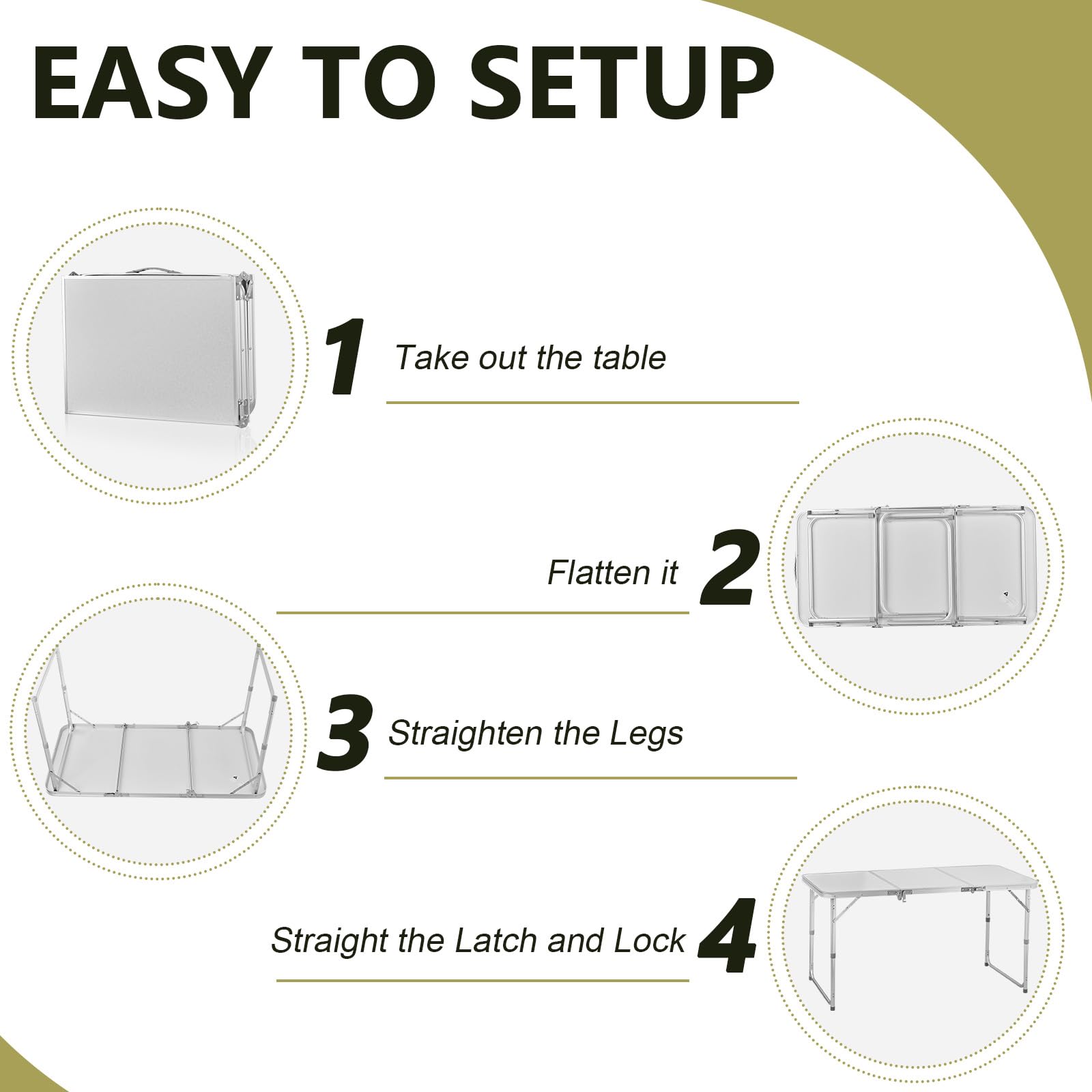 EASY TO SETUP

1 Take out the table

Flatten it 2

3 Straighten the Legs

Straight the Latch and Lock 4