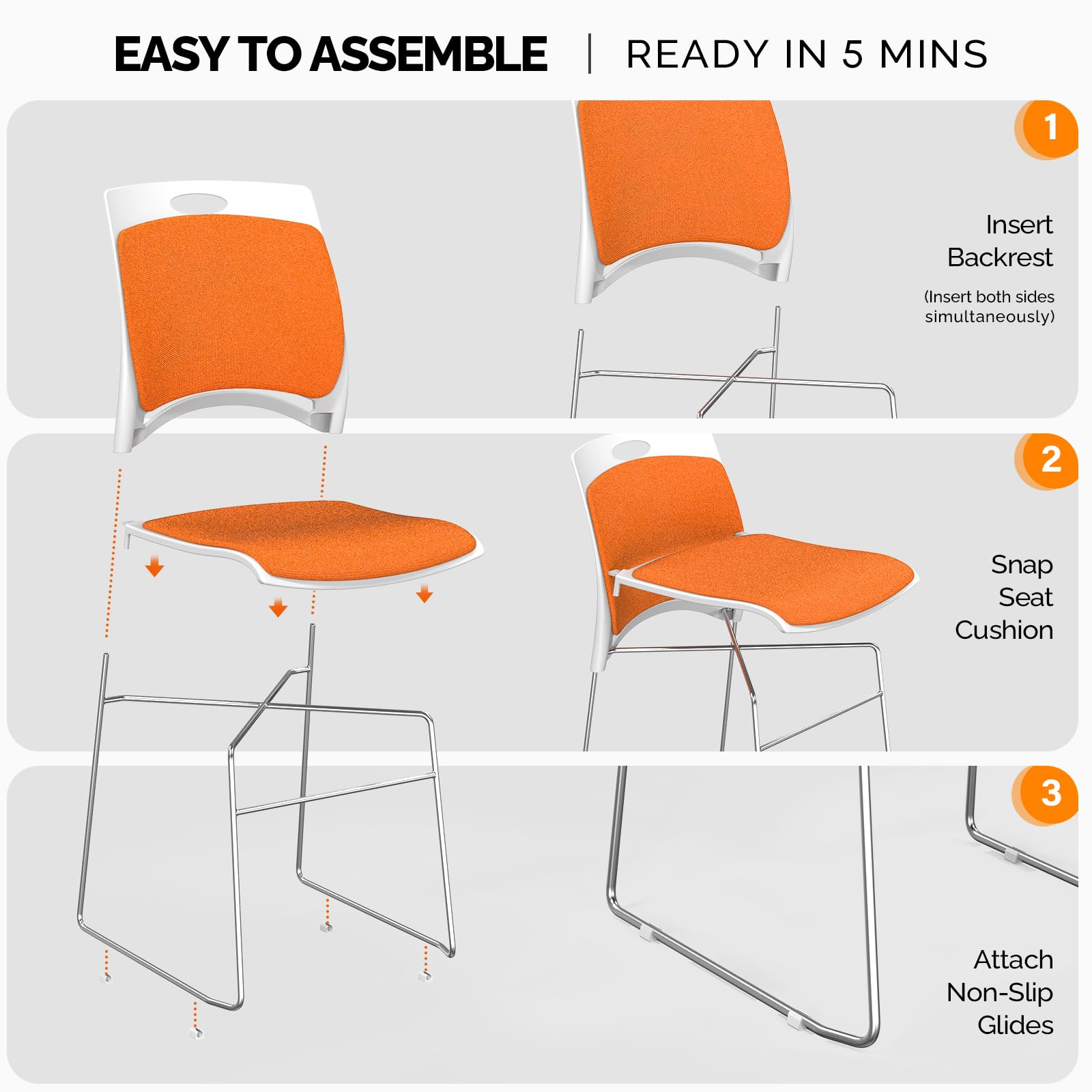 EASY TO ASSEMBLE | READY IN 5 MINS

1

Insert Backrest

(Insert both sides simultaneously)

2

Snap Seat Cushion

3

Attach Non-Slip Glides