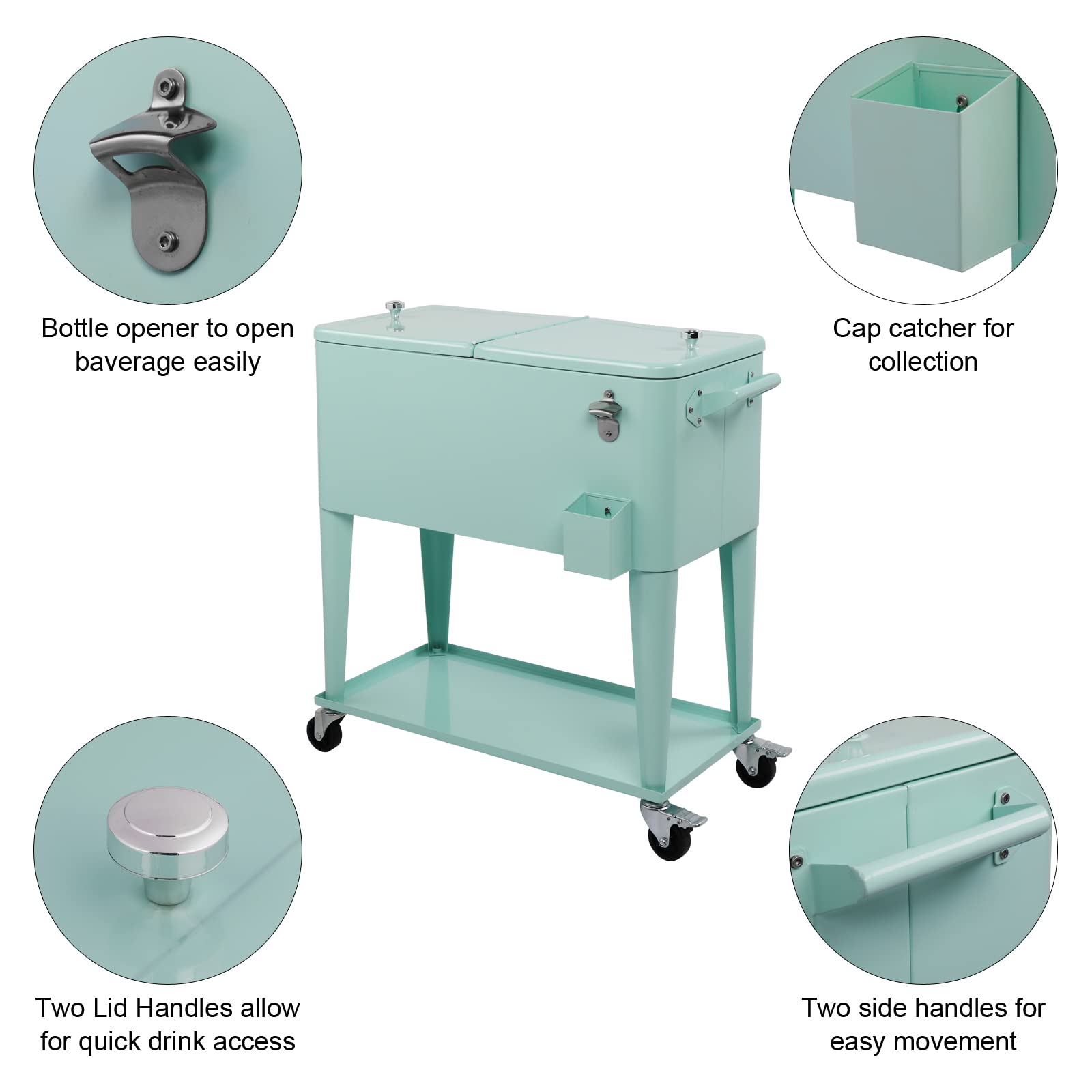 Bottle opener to open baverage easily

Cap catcher for collection

Two Lid Handles allow for quick drink access

Two side handles for easy movement