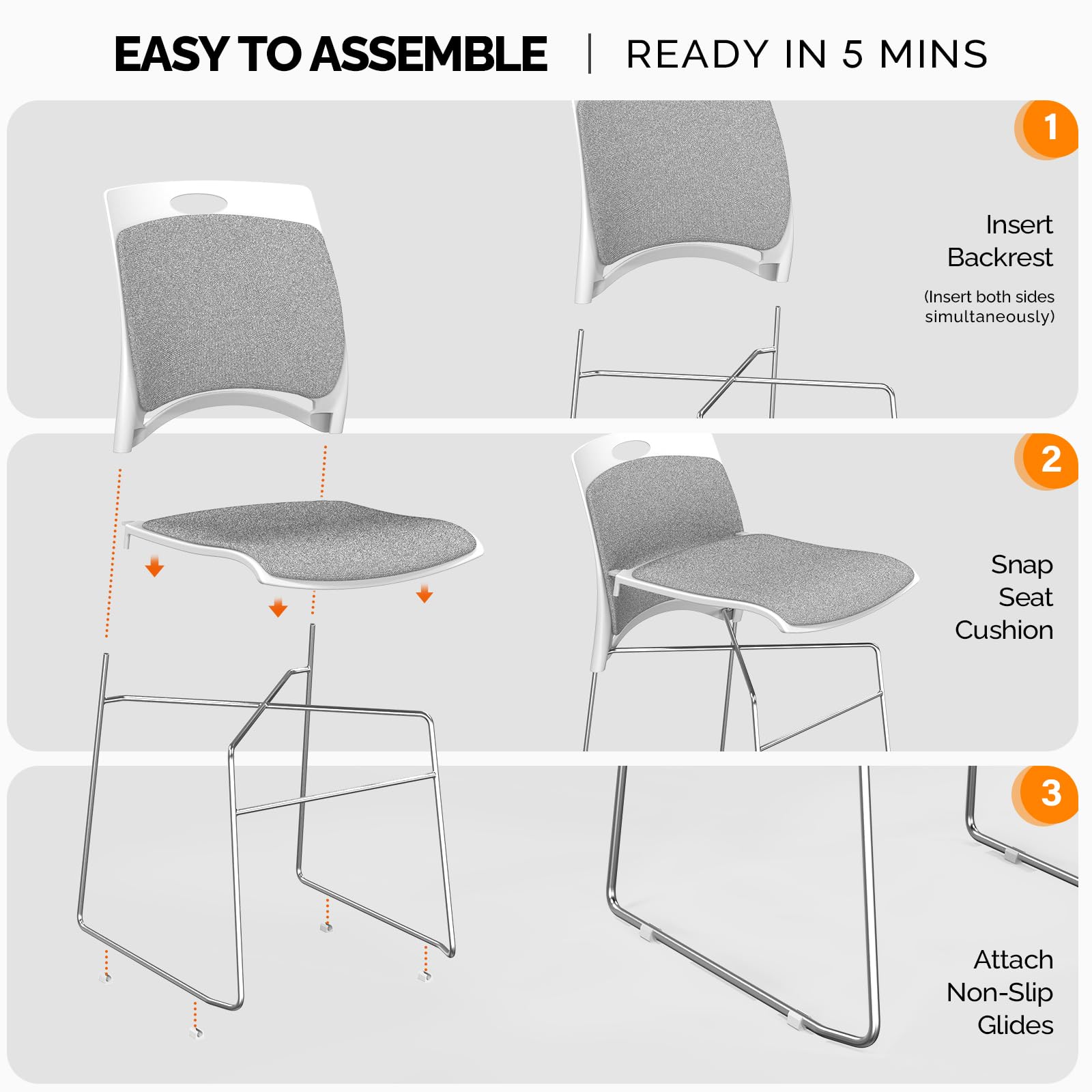 EASY TO ASSEMBLE | READY IN 5 MINS

1

Insert Backrest

(Insert both sides simultaneously)

2

Snap Seat Cushion

3

Attach Non-Slip Glides