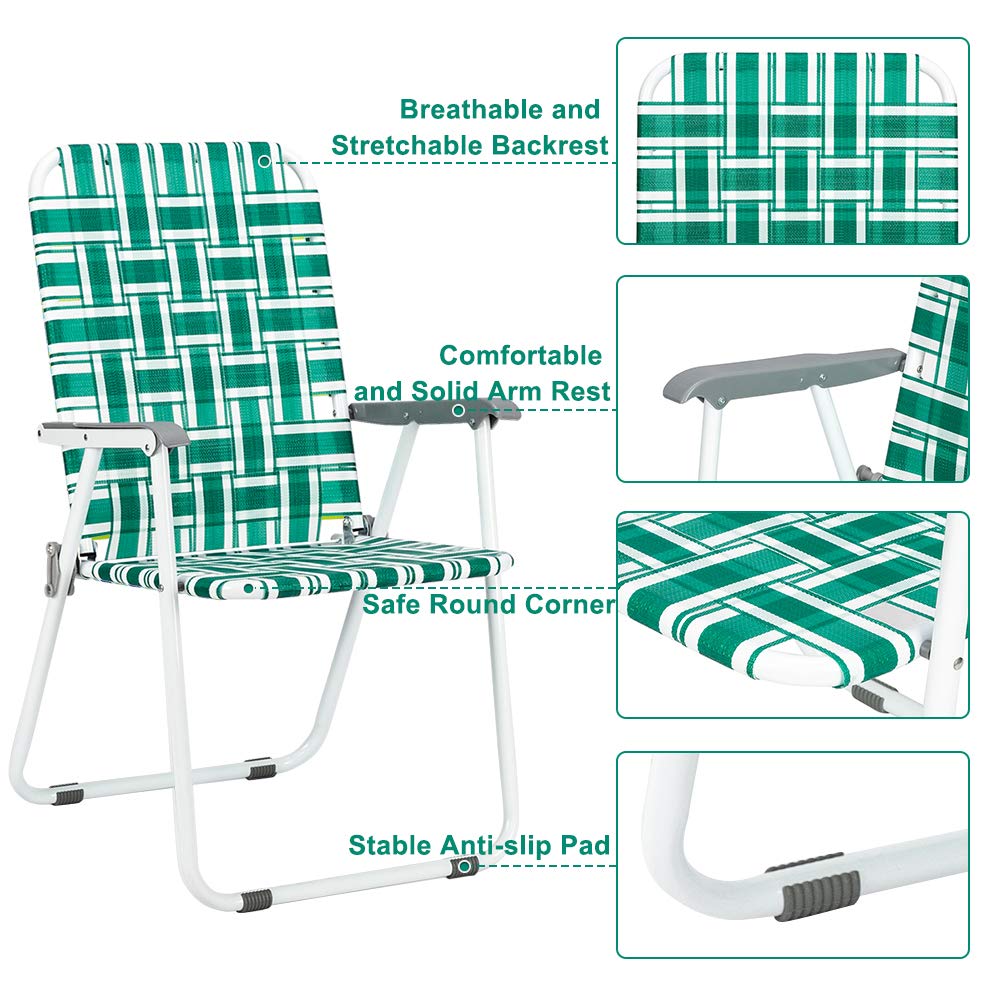 Breathable and Stretchable Backrest

Comfortable and Solid Arm Rest

Safe Round Corner

Stable Anti-slip Pad