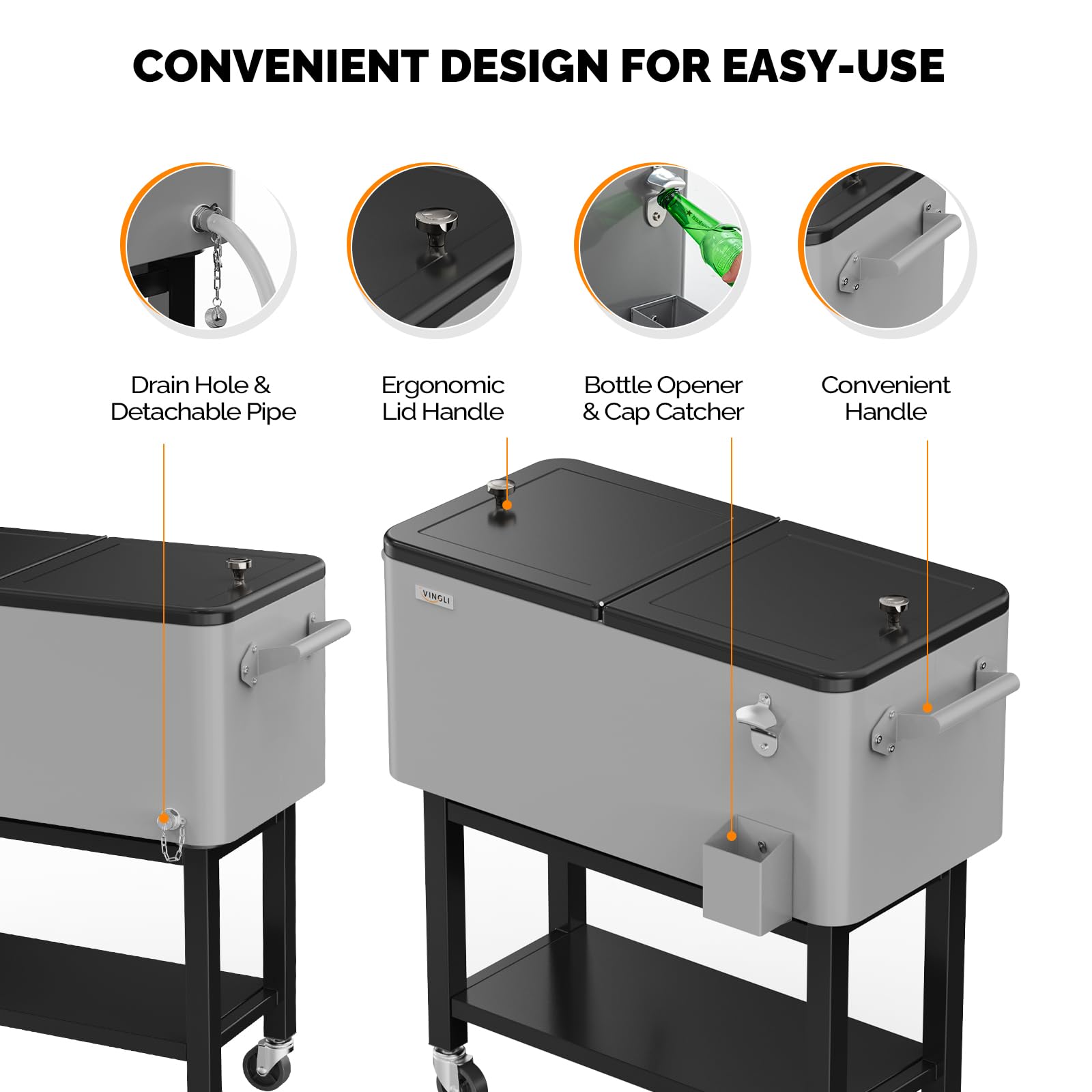 CONVENIENT DESIGN FOR EASY-USE

Drain Hole & Detachable Pipe

Ergonomic Lid Handle

Bottle Opener & Cap Catcher

Convenient Handle

VINGLI