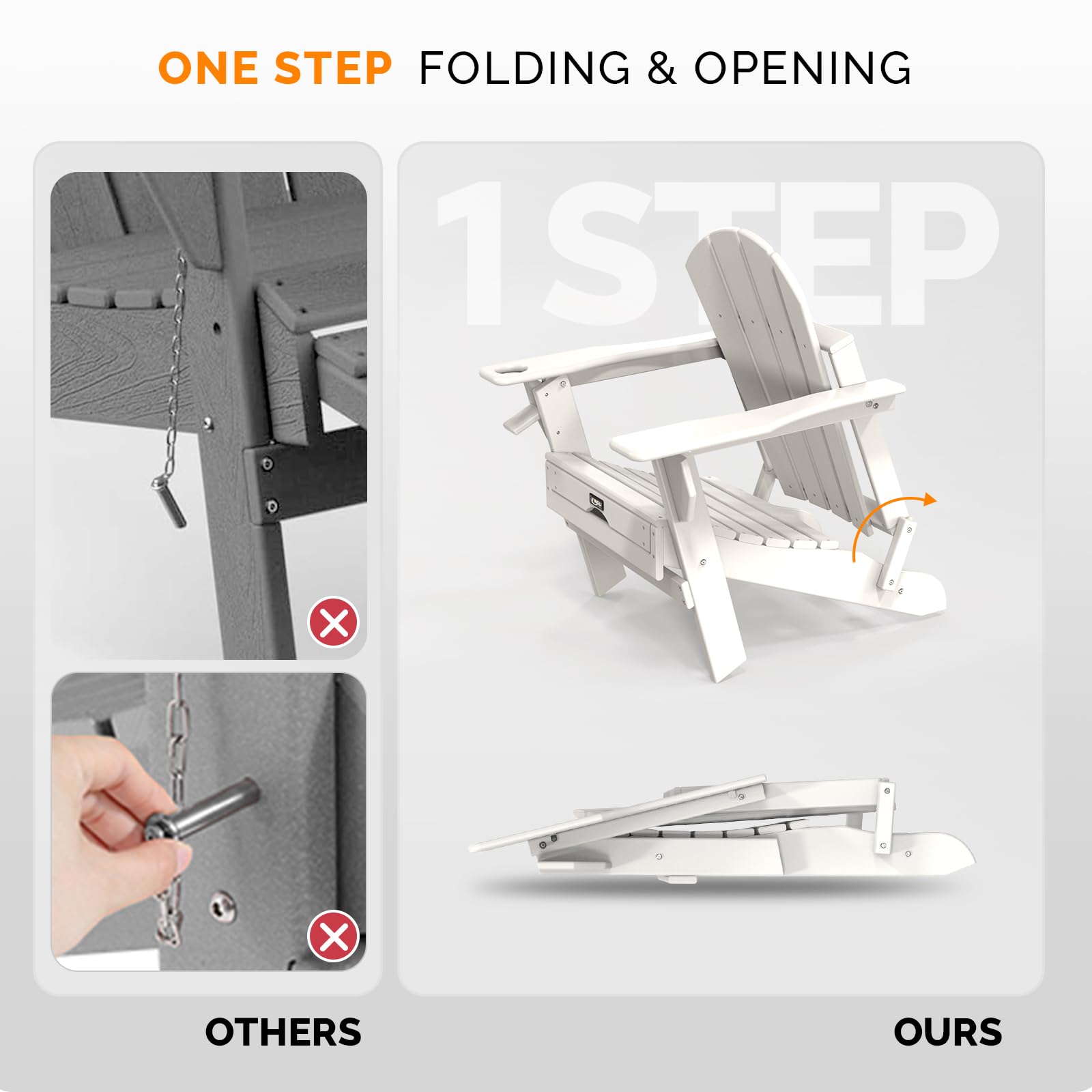 ONE STEP FOLDING & OPENING

1STEP

OTHERS

OURS