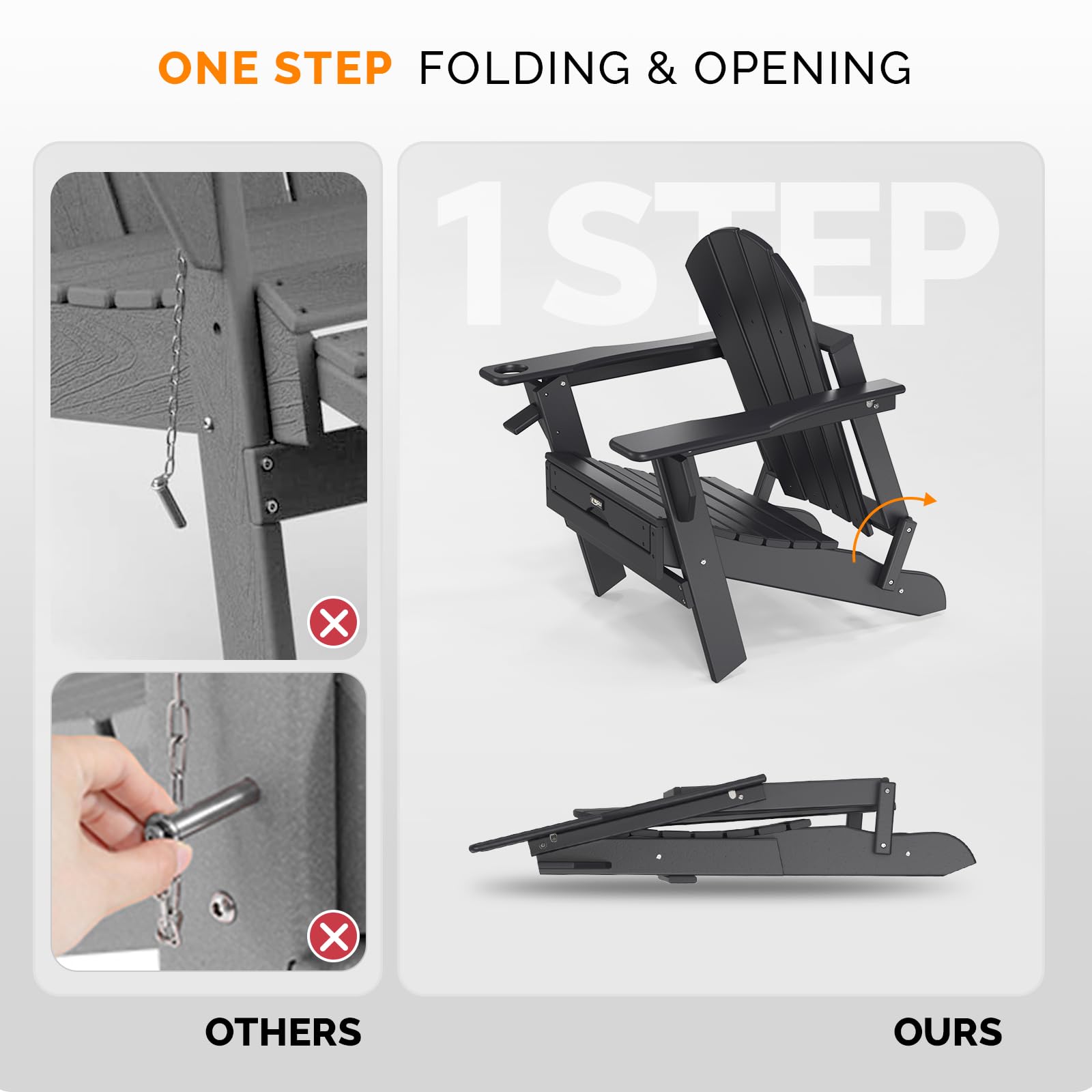 ONE STEP FOLDING & OPENING

1STEP

OTHERS

OURS