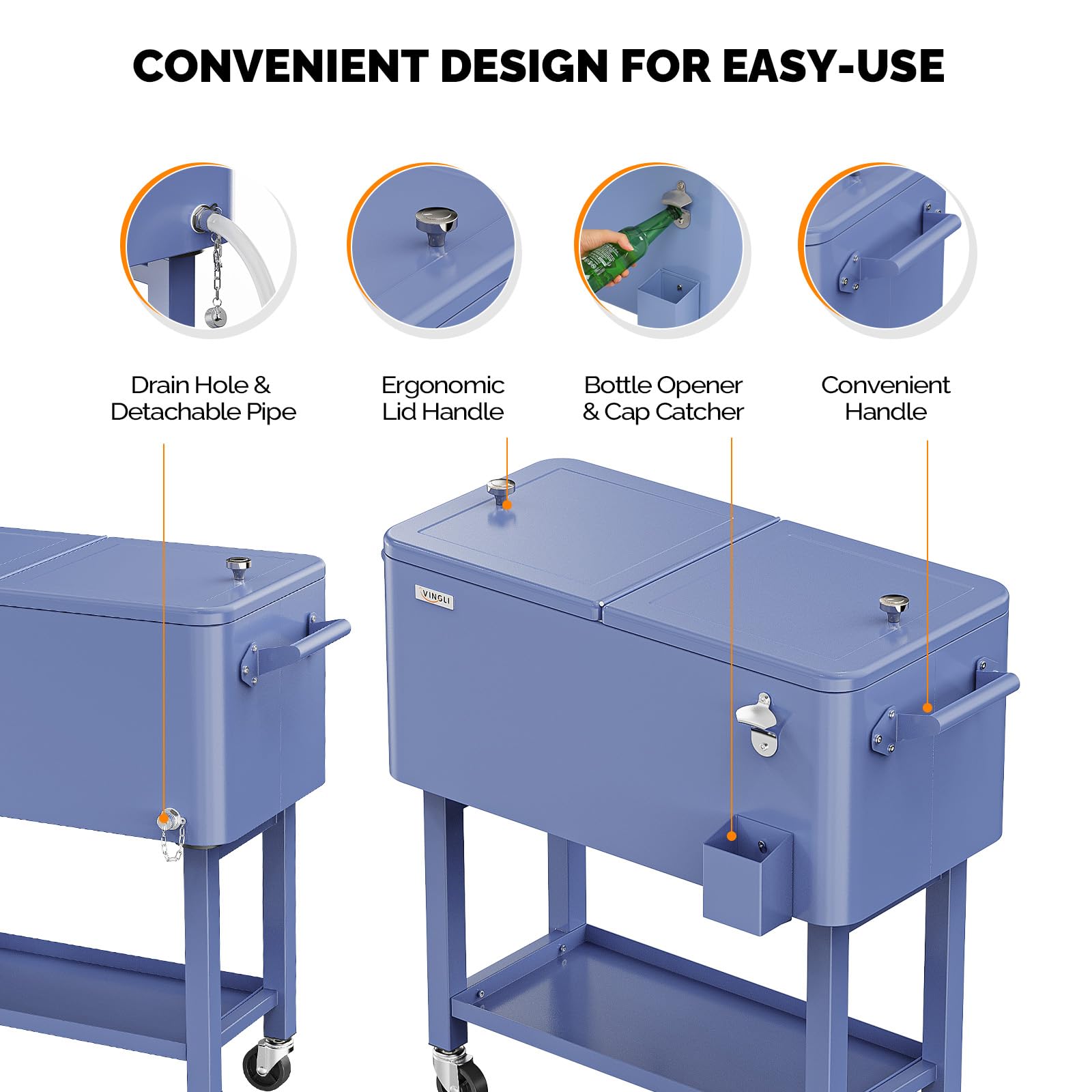 CONVENIENT DESIGN FOR EASY-USE

Drain Hole & Detachable Pipe

Ergonomic Lid Handle

Bottle Opener & Cap Catcher

Convenient Handle

VINGLI