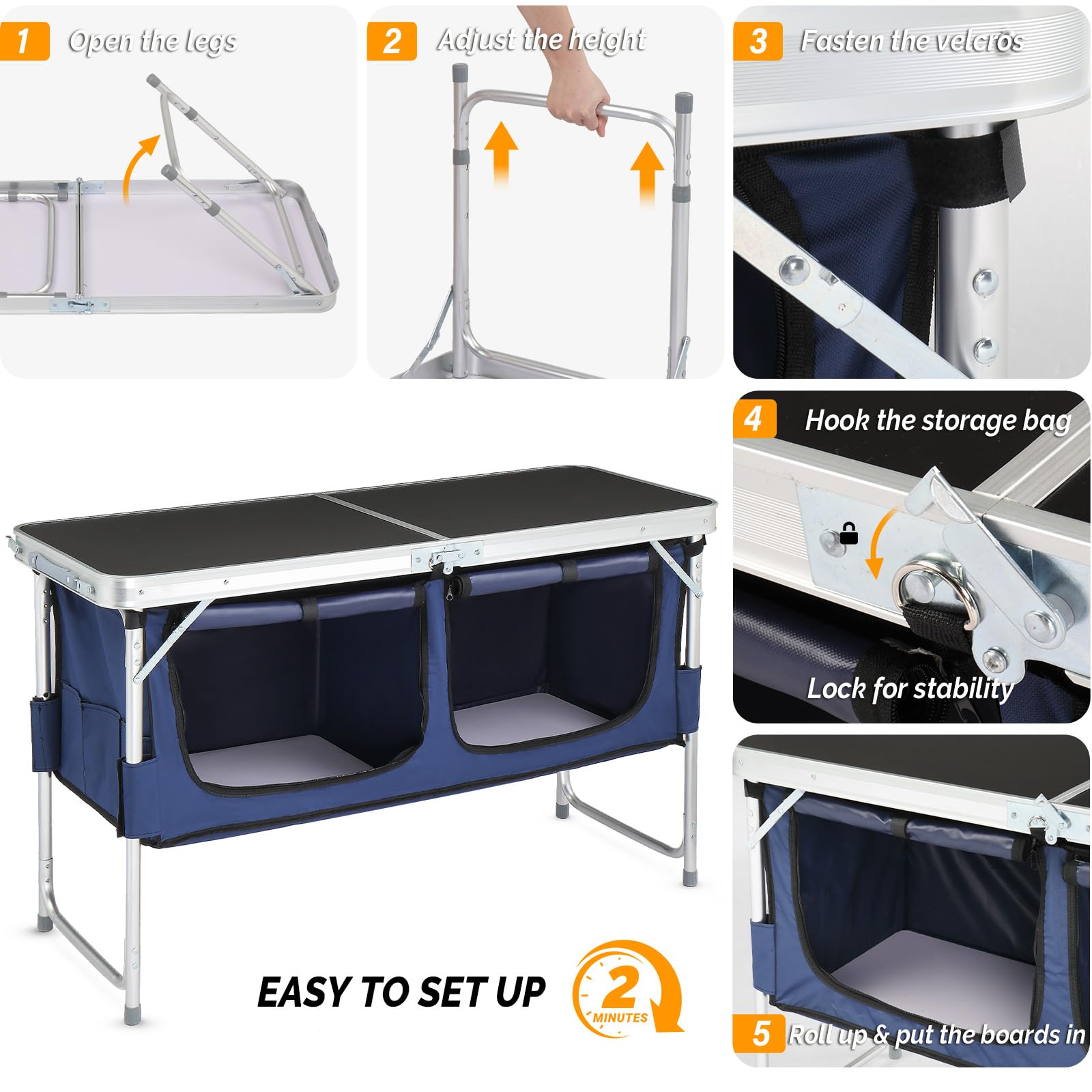 1 Open the legs

2 Adjust the height

3 Fasten the velcros

4 Hook the storage bag

Lock for stability

EASY TO SET UP

2 MINUTES

5 Roll up & put the boards in