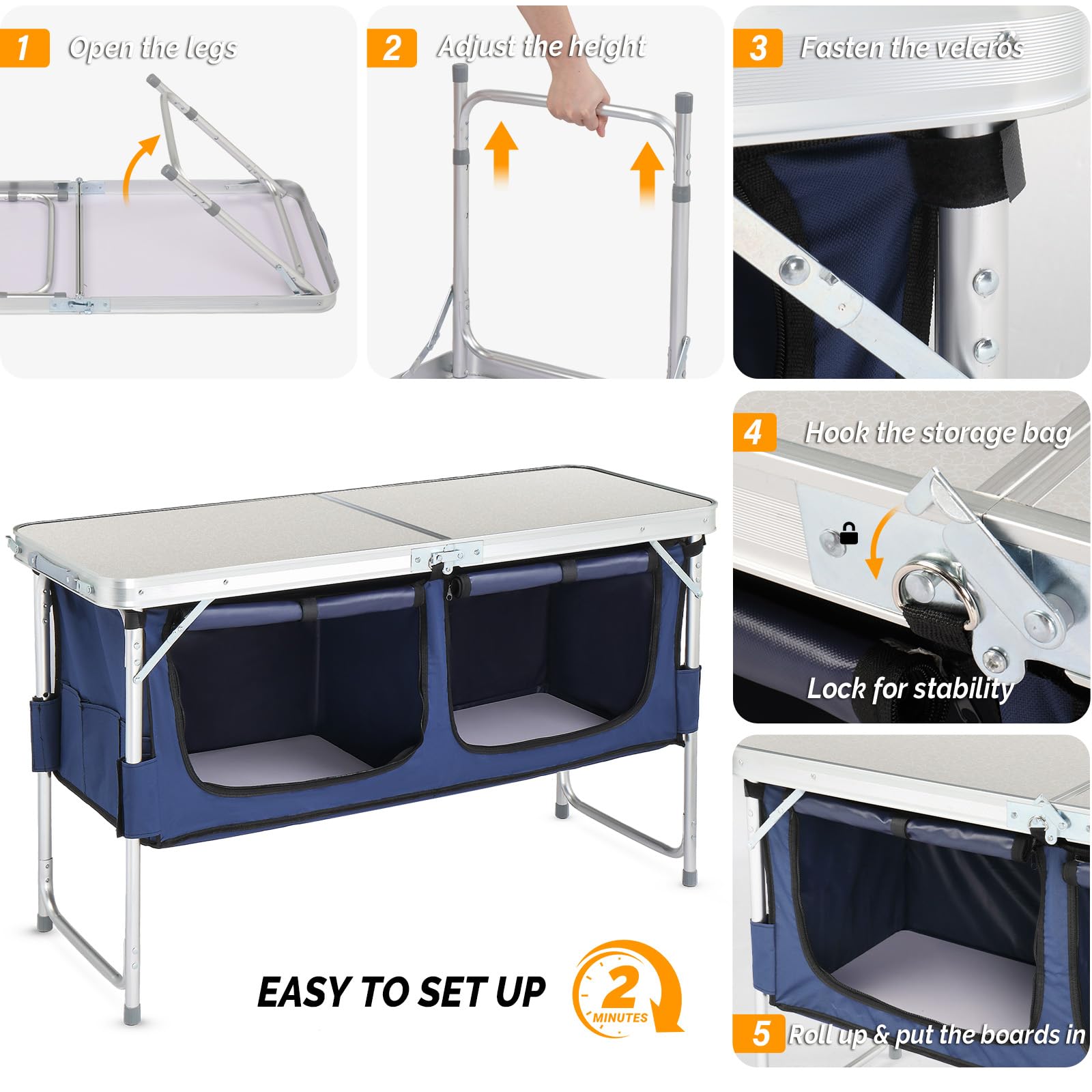 1 Open the legs

2 Adjust the height

3 Fasten the velcros

4 Hook the storage bag

Lock for stability

EASY TO SET UP

2 MINUTES

5 Roll up & put the boards in