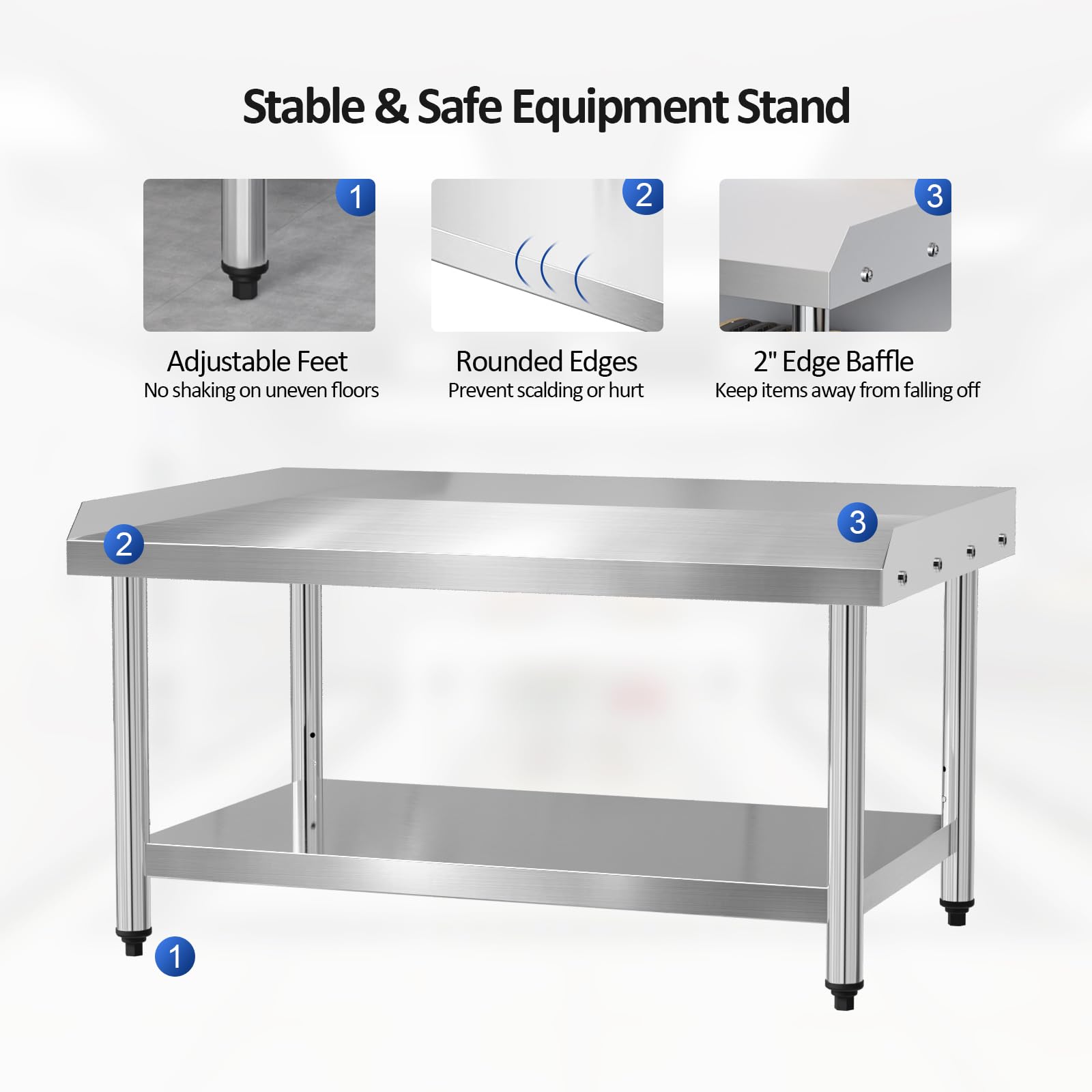 Stable & Safe Equipment Stand

1

Adjustable Feet
No shaking on uneven floors

2

Rounded Edges
Prevent scalding or hurt

3

2" Edge Baffle
Keep items away from falling off

2

3

1