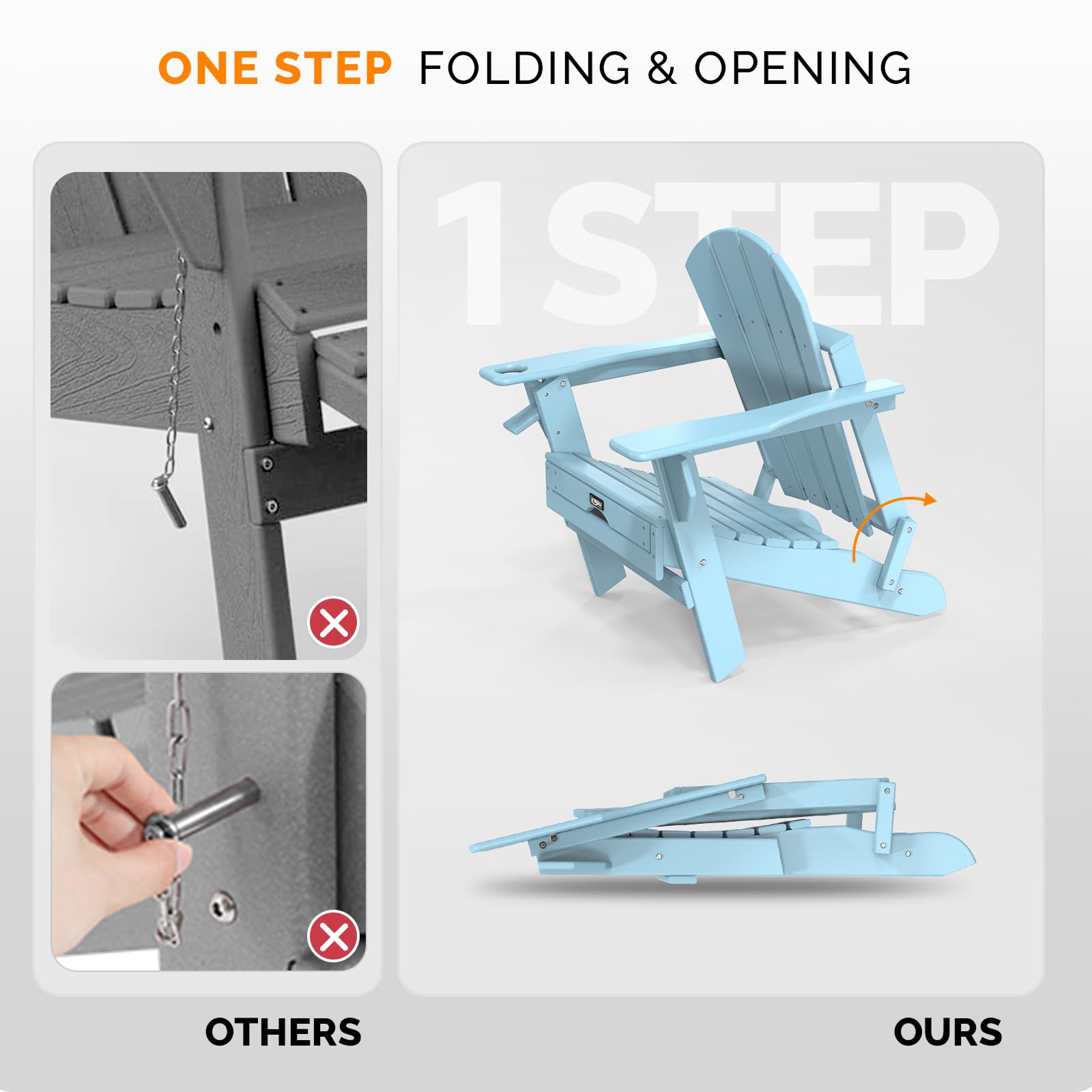 ONE STEP FOLDING & OPENING

1STEP

OTHERS

OURS