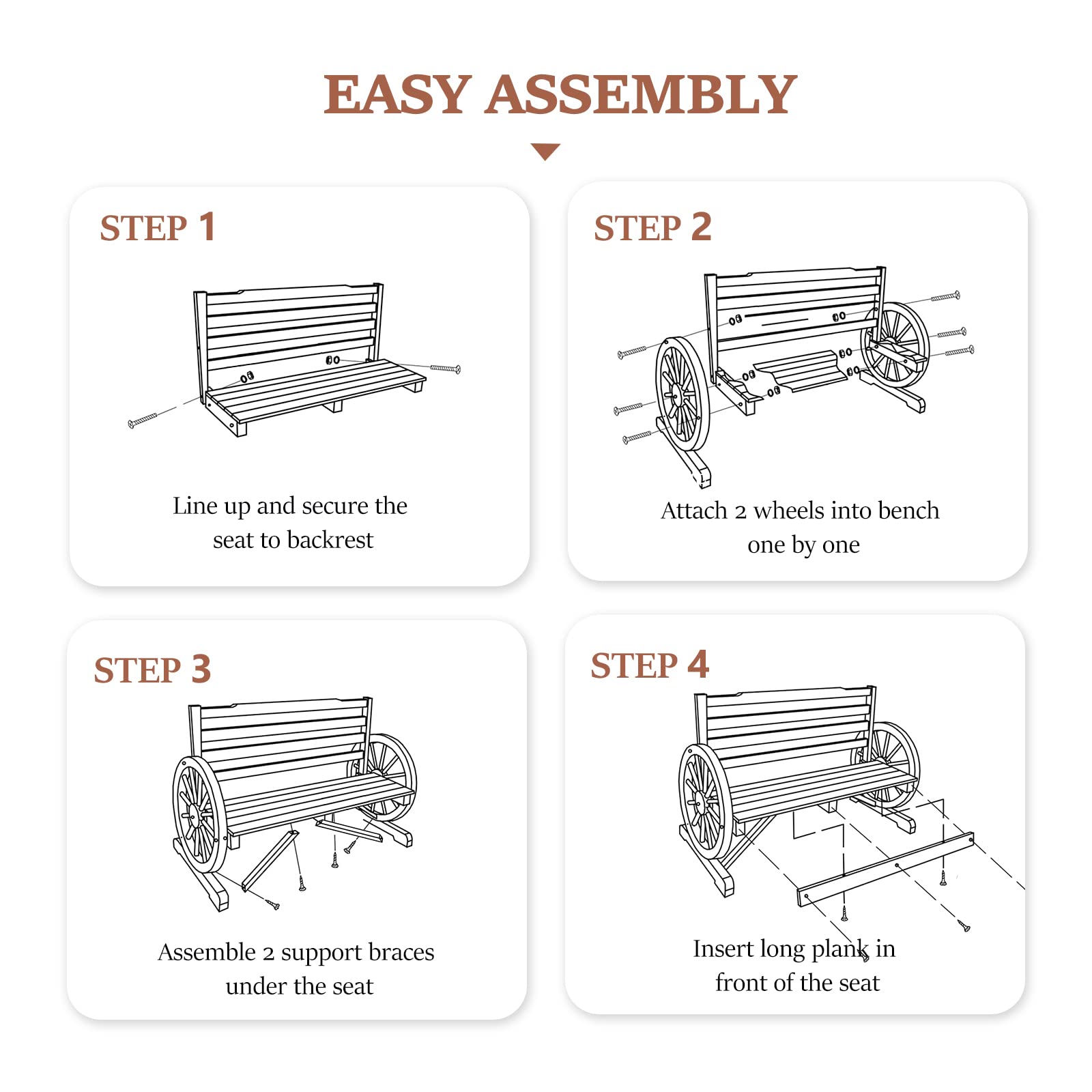 EASY ASSEMBLY

STEP 1

Line up and secure the seat to backrest

STEP 2

Attach 2 wheels into bench one by one

STEP 3

Assemble 2 support braces under the seat

STEP 4

Insert long plank in front of the seat