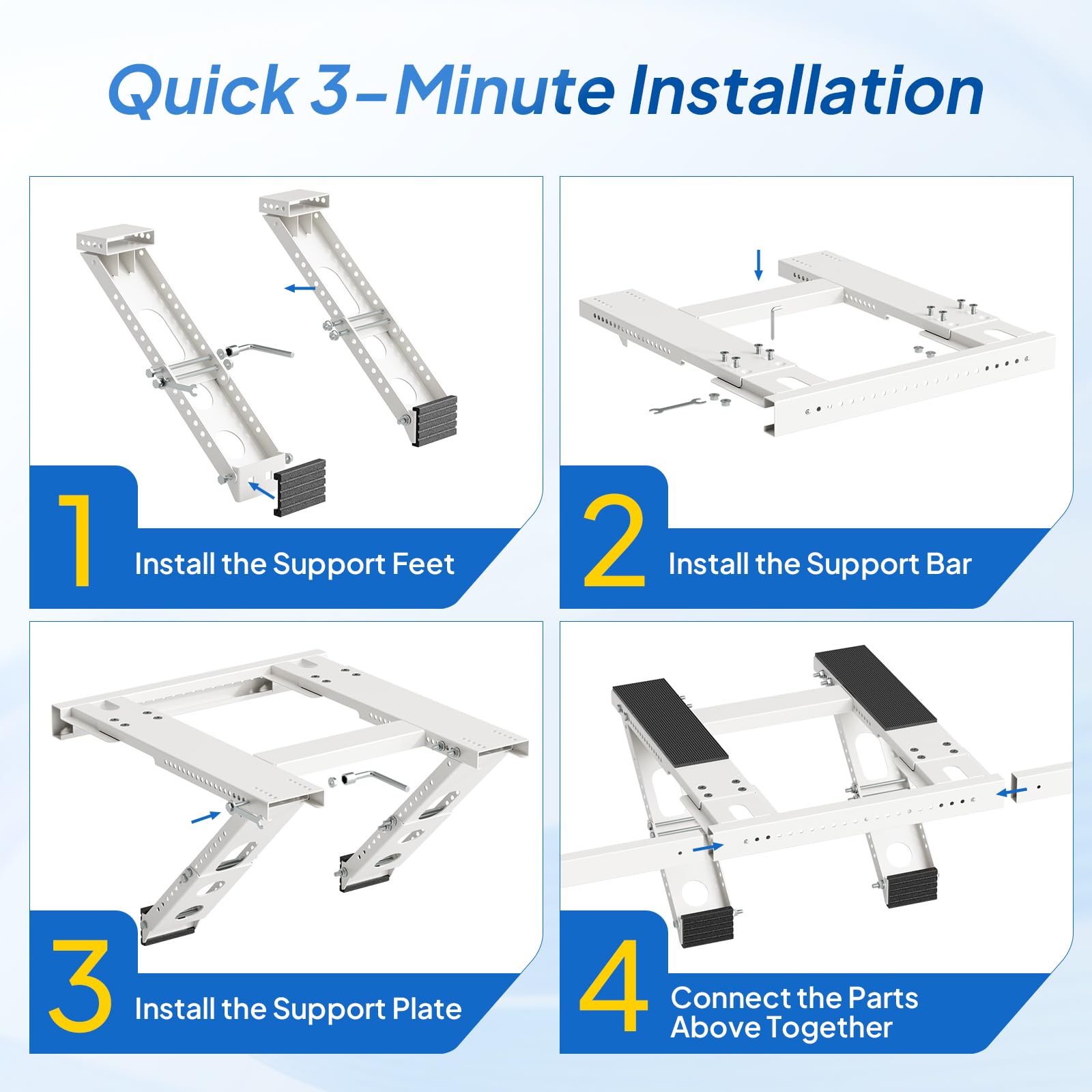 Quick 3-Minute Installation

1
Install the Support Feet

2
Install the Support Bar

3
Install the Support Plate

4
Connect the Parts Above Together