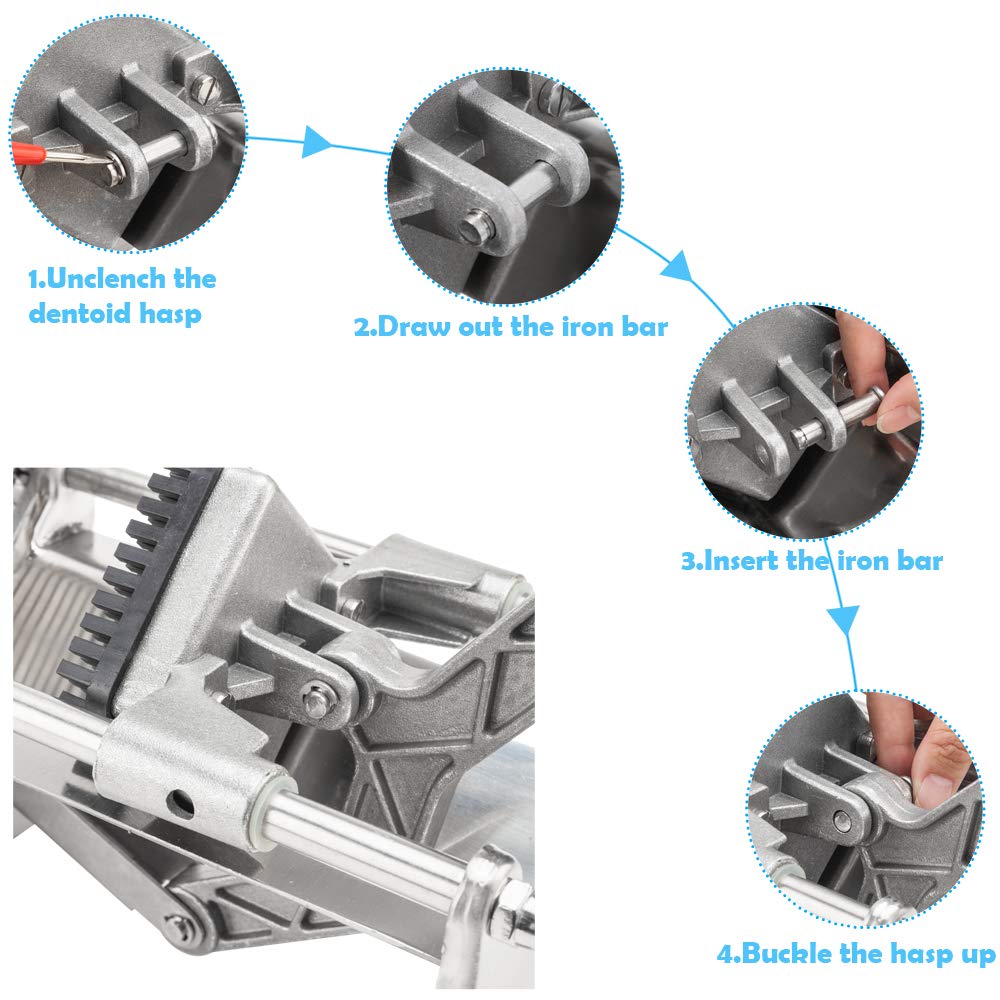 1.Unclench the dentoid hasp

2.Draw out the iron bar

3.Insert the iron bar

4.Buckle the hasp up