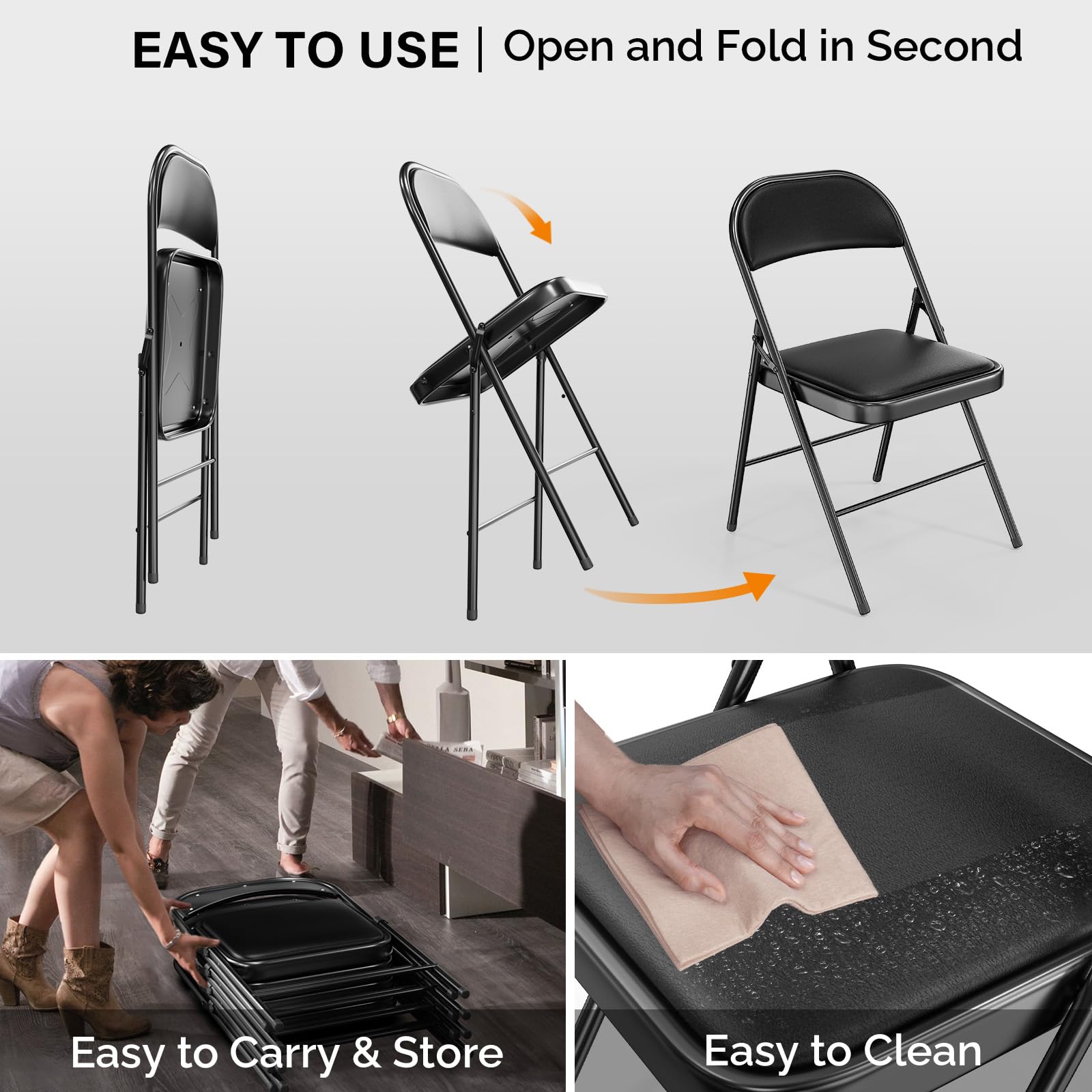 EASY TO USE | Open and Fold in Second

Easy to Carry & Store

Easy to Clean