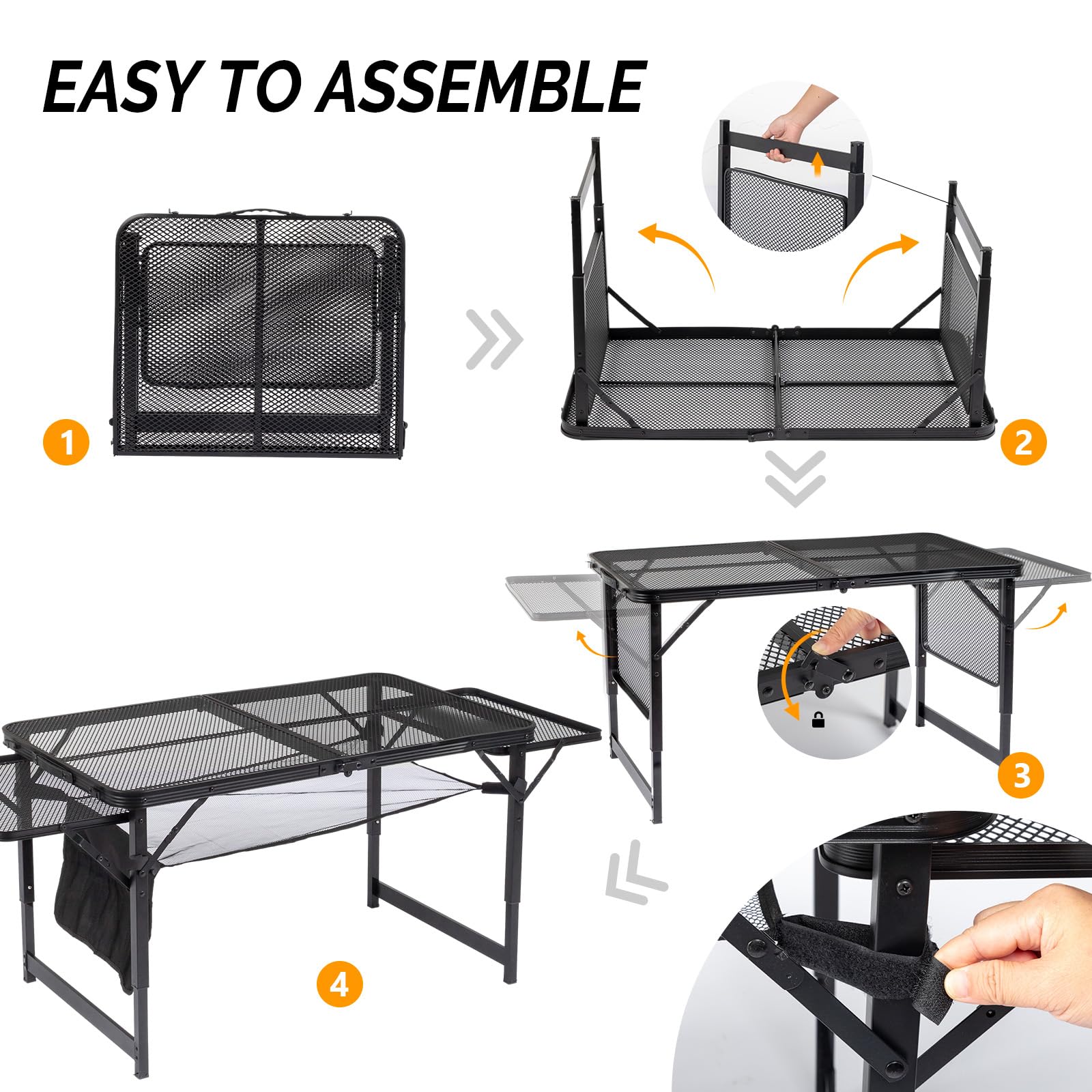 EASY TO ASSEMBLE

1

2

3

4