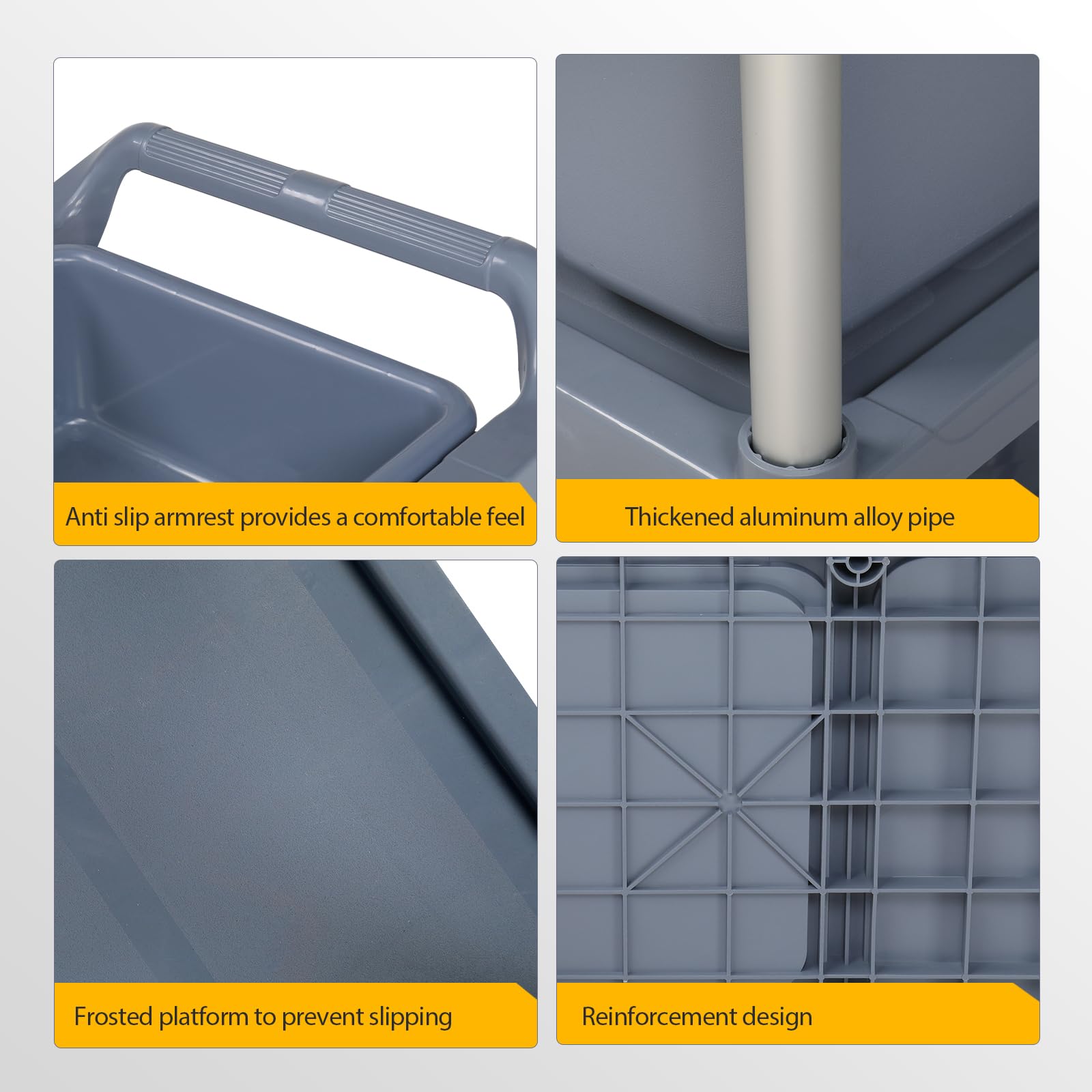 Anti slip armrest provides a comfortable feel

Thickened aluminum alloy pipe

Frosted platform to prevent slipping

Reinforcement design