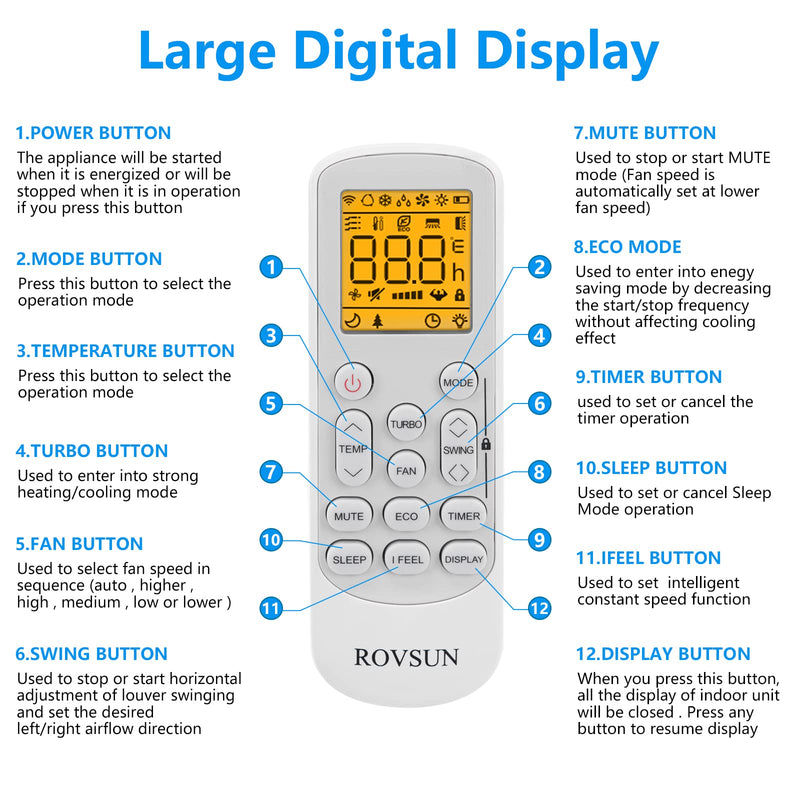 Large Digital Display

1.POWER BUTTON
The appliance will be started when it is energized or will be stopped when it is in operation if you press this button

2.MODE BUTTON
Press this button to select the operation mode

3.TEMPERATURE BUTTON
Press this button to select the operation mode

4.TURBO BUTTON
Used to enter into strong heating/cooling mode

5.FAN BUTTON
Used to select fan speed in sequence (auto , higher , high , medium , low or lower )

6.SWING BUTTON
Used to stop or start horizontal adjustment of louver swinging and set the desired left/right airflow direction

ECO
88.8
E
h

1
2
3
4
5
6
7
8
9
10
11
12

MODE
TURBO
TEMP
SWING
FAN
MUTE
ECO
TIMER
SLEEP
I FEEL
DISPLAY

ROVSUN

7.MUTE BUTTON
Used to stop or start MUTE mode (Fan speed is automatically set at lower fan speed)

8.ECO MODE
Used to enter into enegy saving mode by decreasing the start/stop frequency without affecting cooling effect

9.TIMER BUTTON
used to set or cancel the timer operation

10.SLEEP BUTTON
Used to set or cancel Sleep Mode operation

11.IFEEL BUTTON
Used to set intelligent constant speed function

12.DISPLAY BUTTON
When you press this button, all the display of indoor unit will be closed . Press any button to resume display