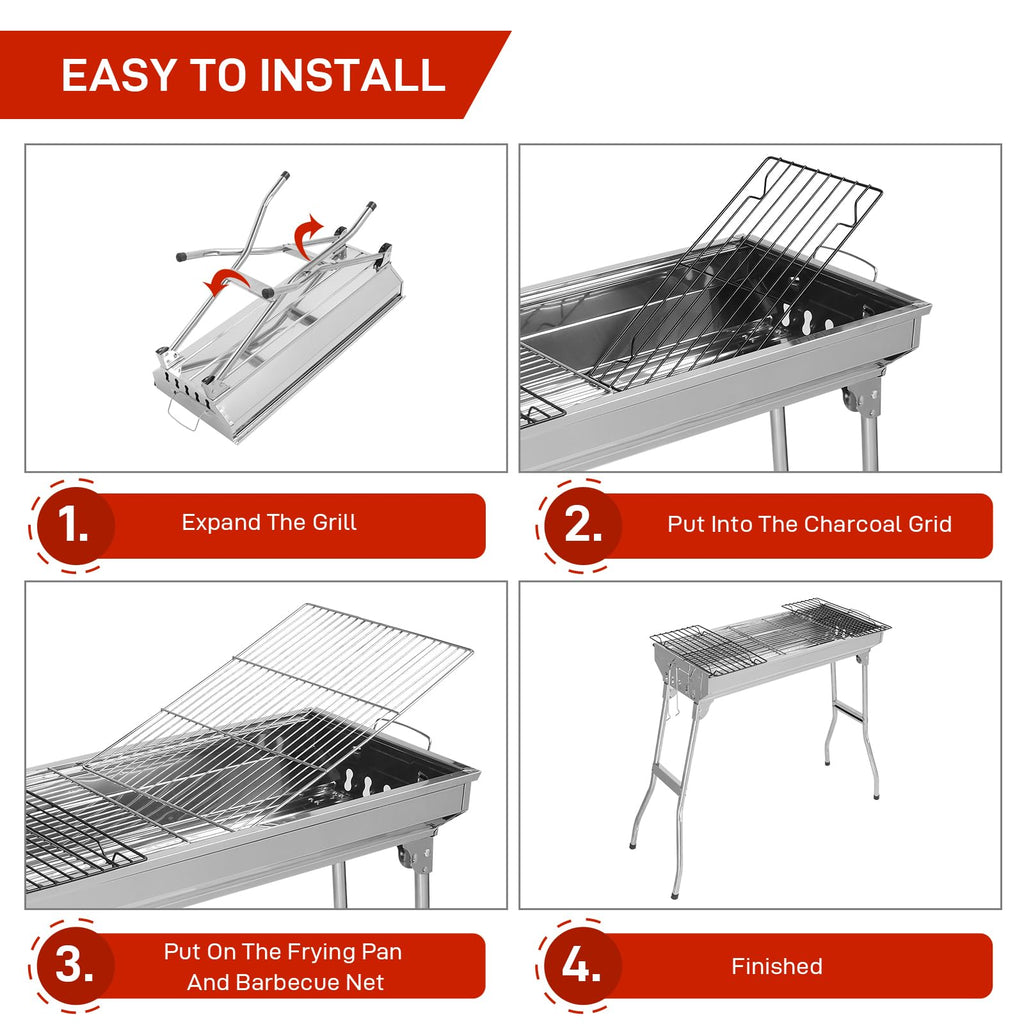 EASY TO INSTALL

1. Expand The Grill

2. Put Into The Charcoal Grid

3. Put On The Frying Pan And Barbecue Net

4. Finished