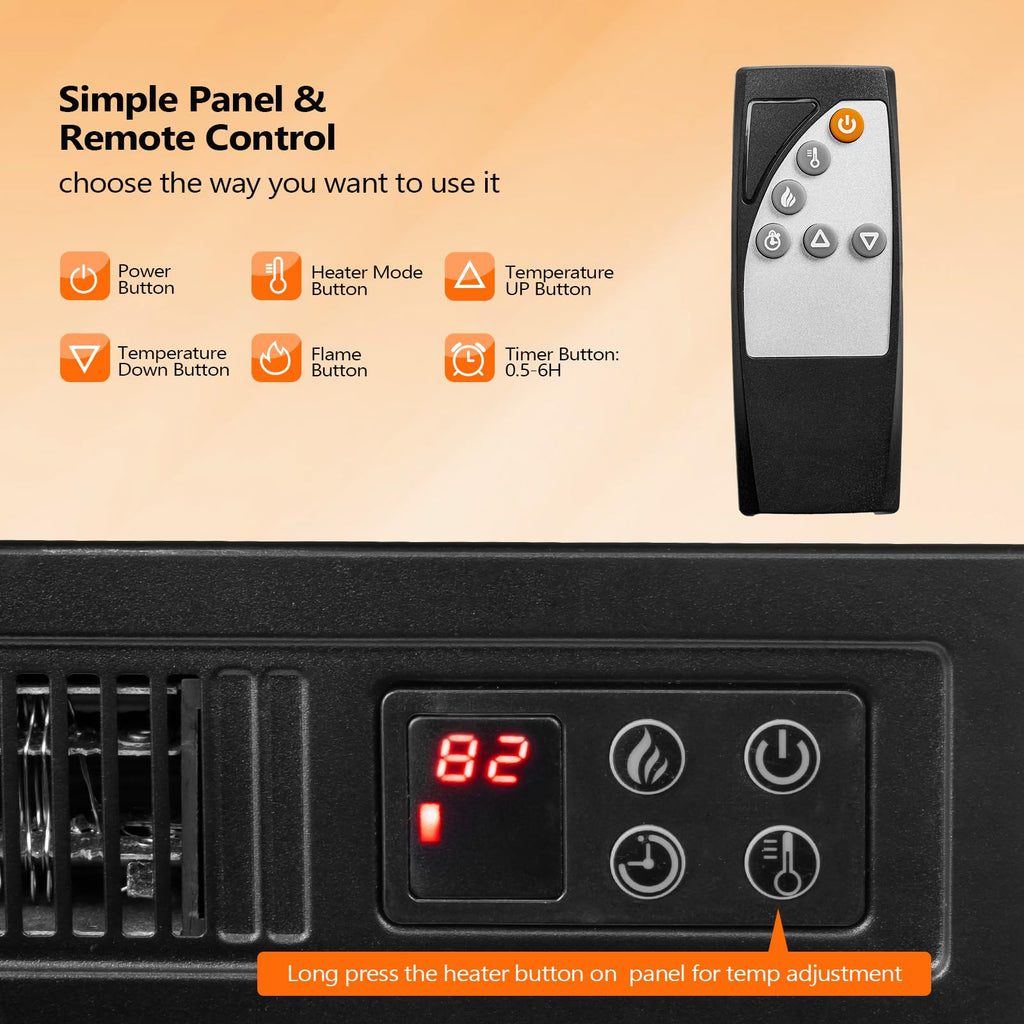 Simple Panel & Remote Control
choose the way you want to use it

Power Button

Heater Mode Button

Temperature UP Button

Temperature Down Button

Flame Button

Timer Button: 0.5-6H

82

Long press the heater button on panel for temp adjustment