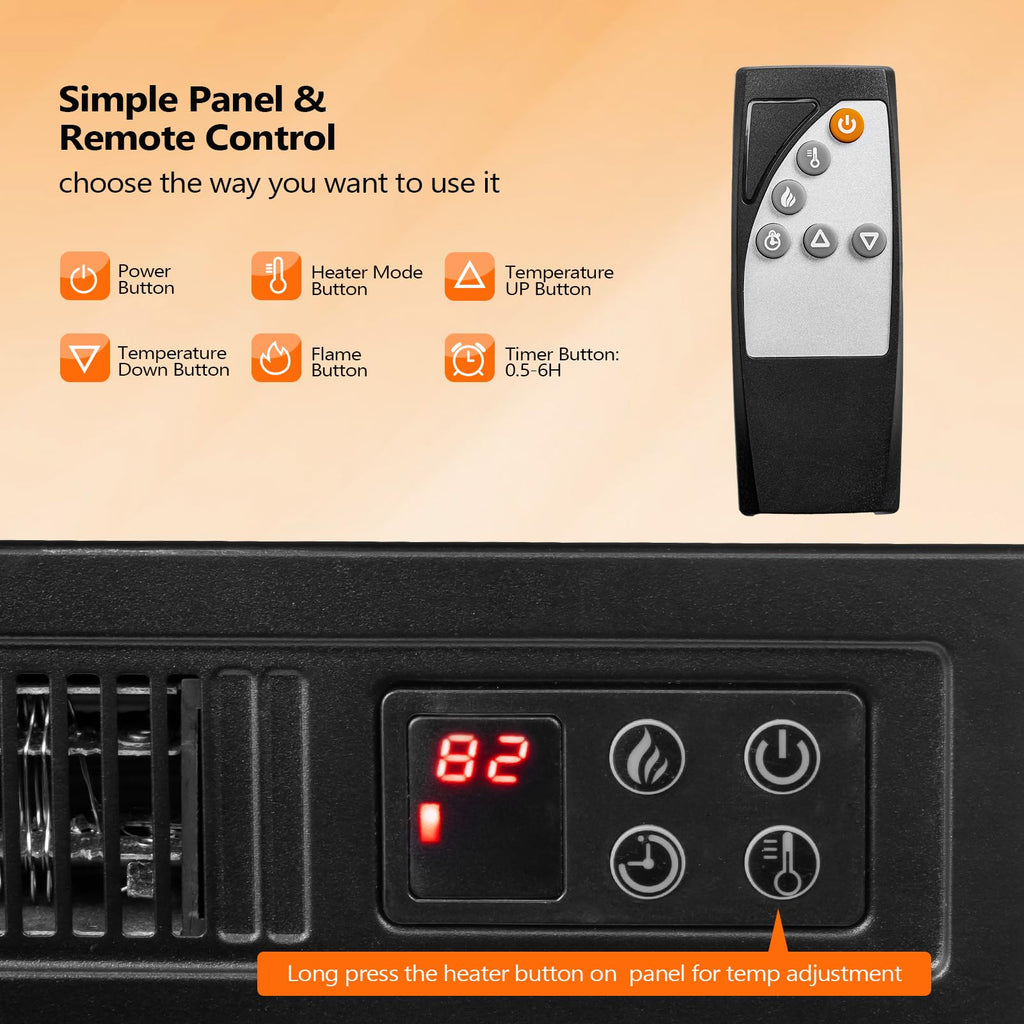 Simple Panel & Remote Control
choose the way you want to use it

Power Button

Heater Mode Button

Temperature UP Button

Temperature Down Button

Flame Button

Timer Button: 0.5-6H

82

Long press the heater button on panel for temp adjustment