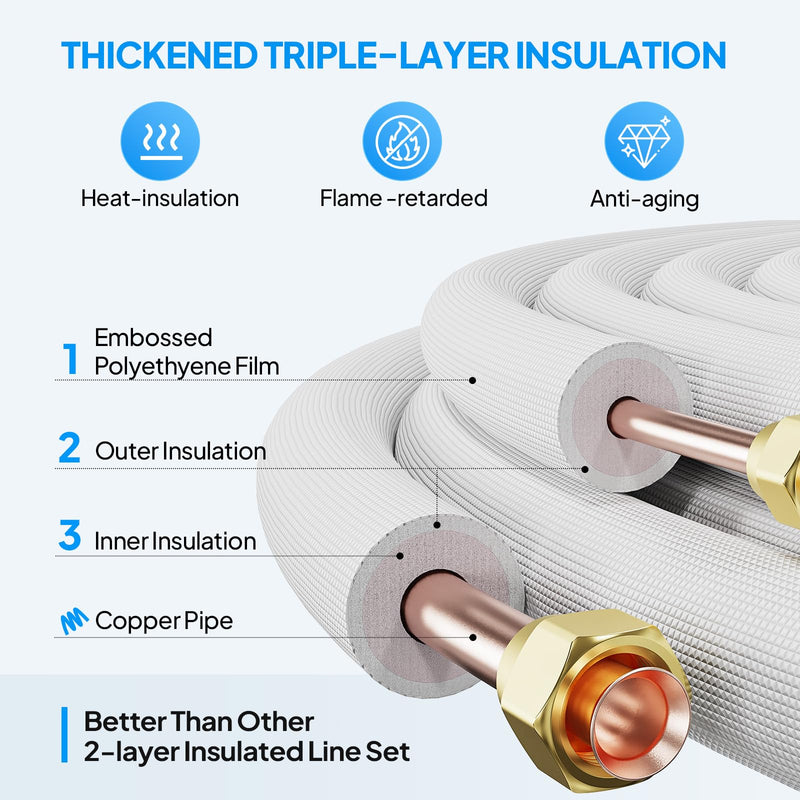 THICKENED TRIPLE-LAYER INSULATION

Heat-insulation

Flame -retarded

Anti-aging

1 Embossed Polyethyene Film

2 Outer Insulation

3 Inner Insulation

Copper Pipe

Better Than Other 2-layer Insulated Line Set