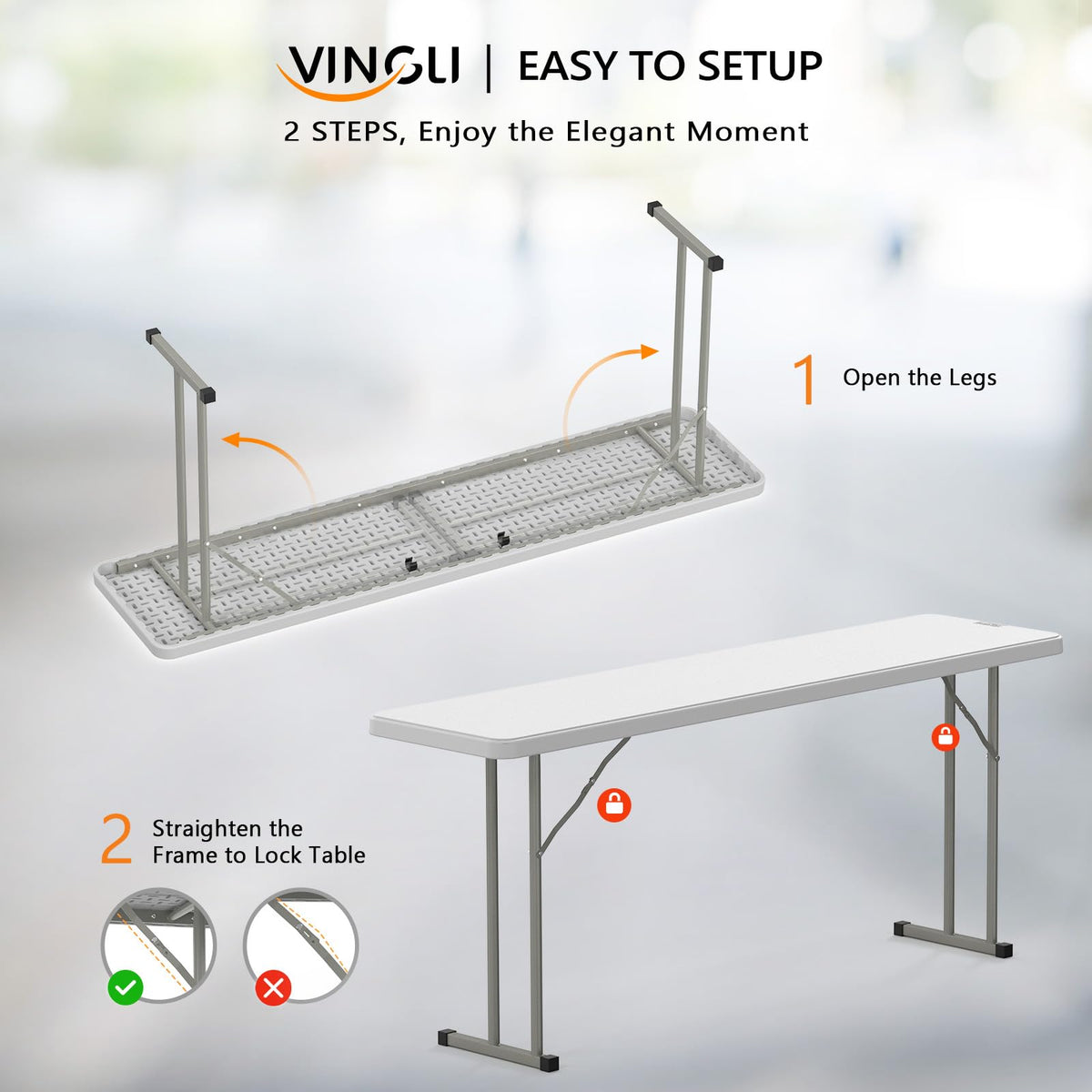 VINGLI | EASY TO SETUP

2 STEPS, Enjoy the Elegant Moment

1 Open the Legs

2 Straighten the Frame to Lock Table