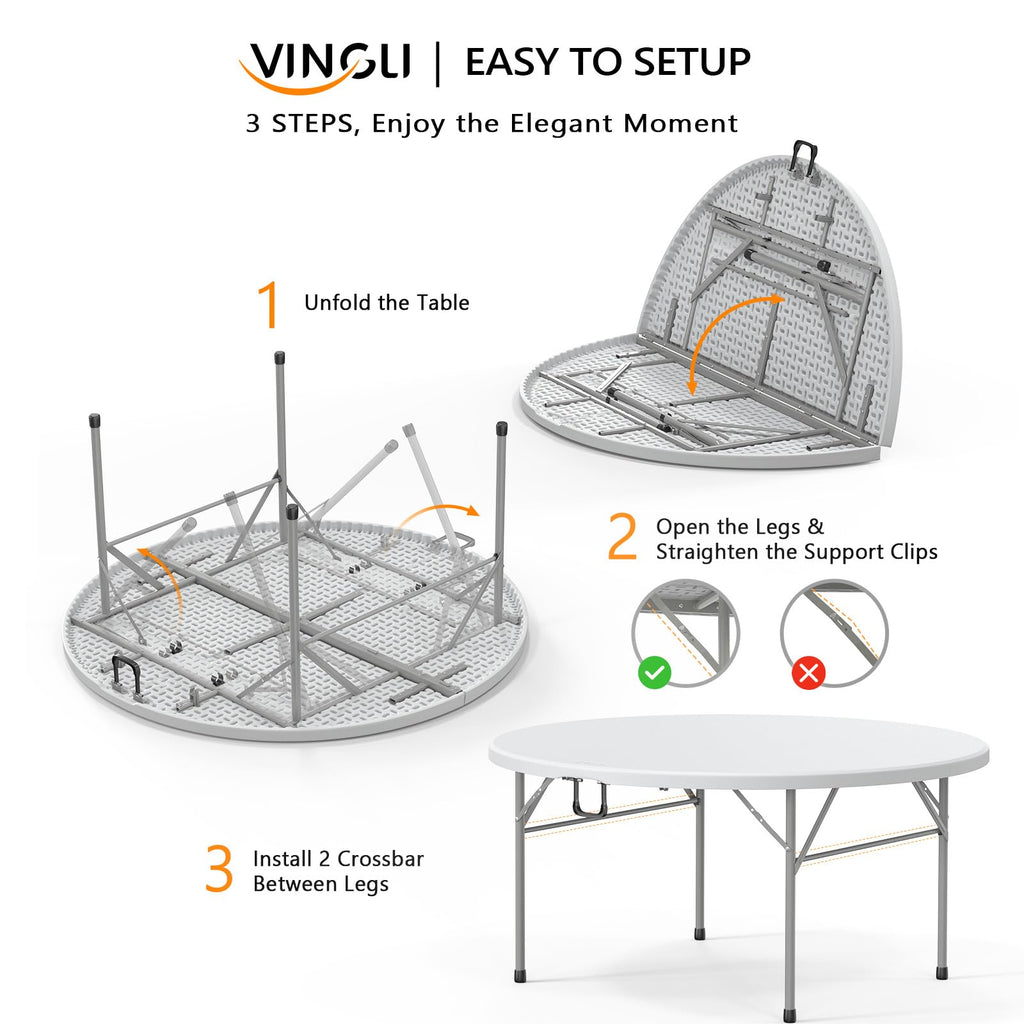 VINGLI | EASY TO SETUP

3 STEPS, Enjoy the Elegant Moment

1 Unfold the Table

2 Open the Legs & Straighten the Support Clips

3 Install 2 Crossbar Between Legs